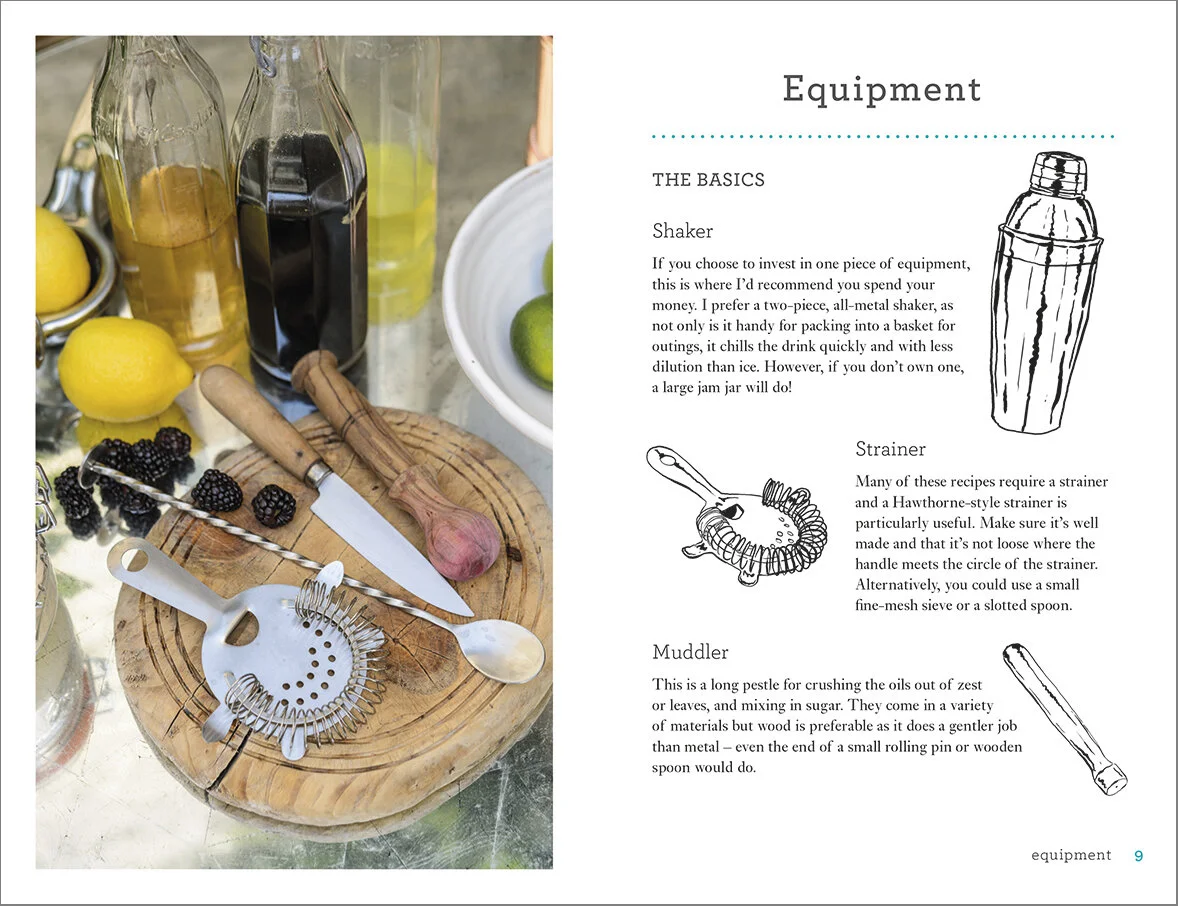 Equipment

THE BASICS

Shaker

If you choose to invest in one piece of equipment, this is where I'd recommend you spend your money. I prefer a two-piece, all-metal shaker, as not only is it handy for packing into a basket for outings, it chills the drink quickly and with less dilution than ice. However, if you don't own one, a large jam jar will do!

Strainer

Many of these recipes require a strainer and a Hawthorne-style strainer is particularly useful. Make sure it's well made and that it's not loose where the handle meets the circle of the strainer. Alternatively, you could use a small fine-mesh sieve or a slotted spoon.

Muddler

This is a long pestle for crushing the oils out of zest or leaves, and mixing in sugar. They come in a variety of materials but wood is preferable as it does a gentler job than metal – even the end of a small rolling pin or wooden spoon would do.

equipment 9