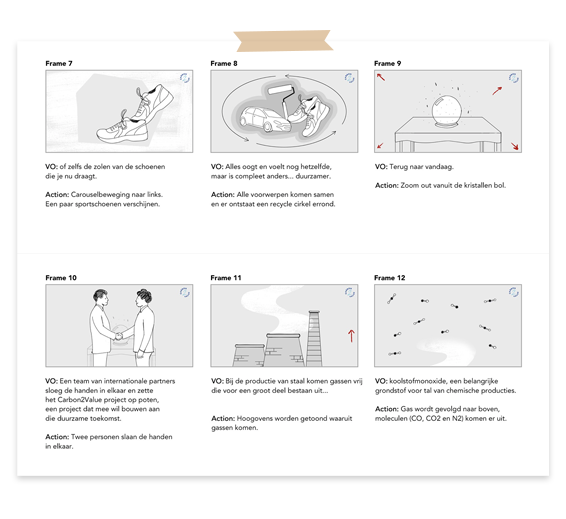 Frame 7

VO: of zelfs de zolen van de schoenen die je nu draagt.

Action: Carouselbeweging naar links. Een paar sportschoenen verschijnen.

Frame 8

VO: Alles oogt en voelt nog hetzelfde, maar is compleet anders... duurzamer.

Action: Alle voorwerpen komen samen en er ontstaat een recycle cirkel errond.

Frame 9

VO: Terug naar vandaag.

Action: Zoom out vanuit de kristallen bol.

Frame 10

VO: Een team van internationale partners sloeg de handen in elkaar en zette het Carbon2Value project op poten, een project dat mee wil bouwen aan die duurzame toekomst.

Action: Twee personen slaan de handen in elkaar.

Frame 11

VO: Bij de productie van staal komen gassen vrij die voor een groot deel bestaan uit...

Action: Hoogovens worden getoond waaruit gassen komen.

Frame 12

VO: koolstofmonoxide, een belangrijke grondstof voor tal van chemische producties.

Action: Gas wordt gevolgd naar boven, moleculen (CO, CO2 en N2) komen er uit.