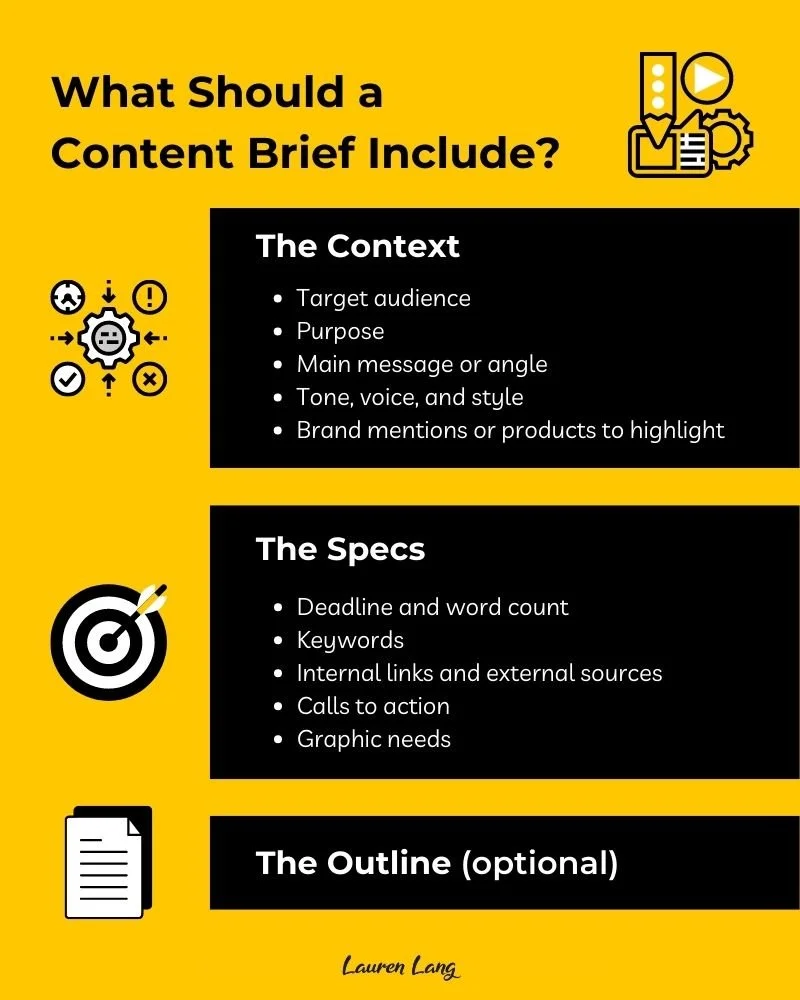 What Should a Content Brief Include?

The Context

- Target audience
- Purpose
- Main message or angle
- Tone, voice, and style
- Brand mentions or products to highlight

The Specs

- Deadline and word count
- Keywords
- Internal links and external sources
- Calls to action
- Graphic needs

The Outline (optional)

Lauren Lang