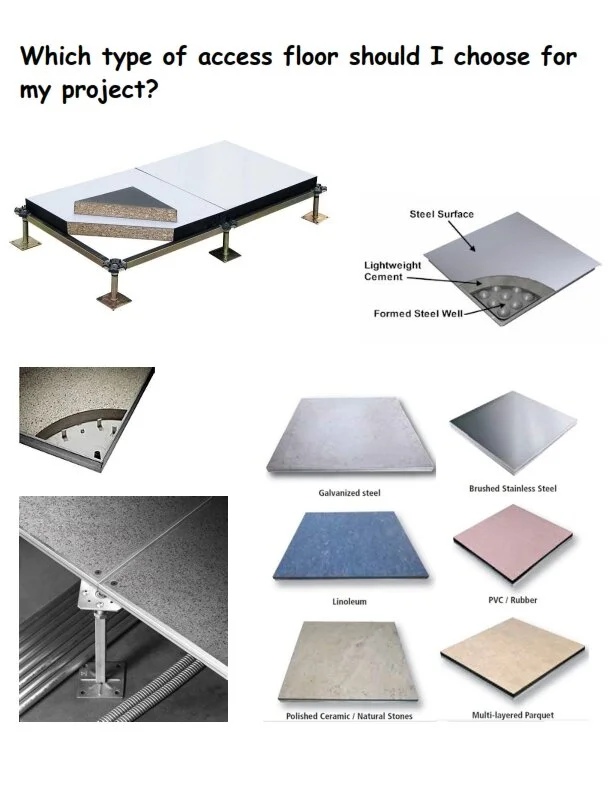 Which type of access floor should I choose for my project?

Steel Surface

Lightweight Cement

Formed Steel Well

Galvanized steel

Brushed Stainless Steel

Linoleum

PVC / Rubber

Polished Ceramic / Natural Stones

Multi-layered Parquet