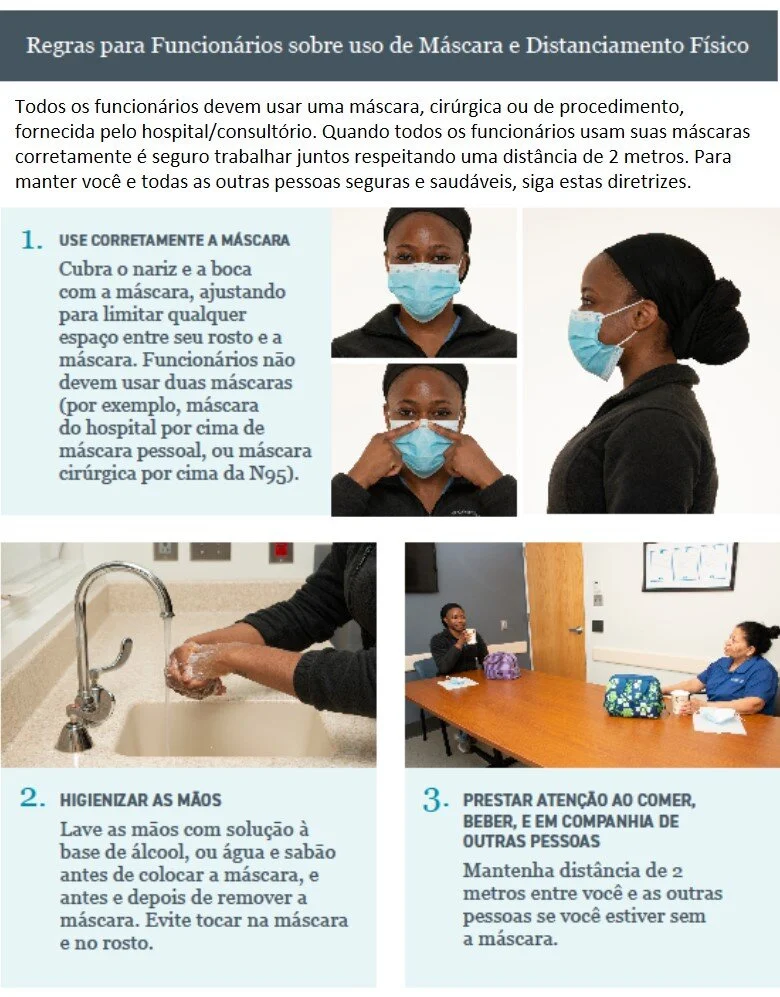 Regras para Funcionários sobre uso de Máscara e Distanciamento Físico

Todos os funcionários devem usar uma máscara, cirúrgica ou de procedimento, fornecida pelo hospital/consultório. Quando todos os funcionários usam suas máscaras corretamente é seguro trabalhar juntos respeitando uma distância de 2 metros. Para manter você e todas as outras pessoas seguras e saudáveis, siga estas diretrizes.

1. USE CORRETAMENTE A MÁSCARA

Cubra o nariz e a boca com a máscara, ajustando para limitar qualquer espaço entre seu rosto e a máscara. Funcionários não devem usar duas máscaras (por exemplo, máscara do hospital por cima de máscara pessoal, ou máscara cirúrgica por cima da N95).

2. HIGIENIZAR AS MÃOS

Lave as mãos com solução à base de álcool, ou água e sabão antes de colocar a máscara, e antes e depois de remover a máscara. Evite tocar na máscara e no rosto.

3. PRESTAR ATENÇÃO AO COMER, BEBER, E EM COMPANHIA DE OUTRAS PESSOAS

Mantenha distância de 2 metros entre você e as outras pessoas se você estiver sem a máscara.