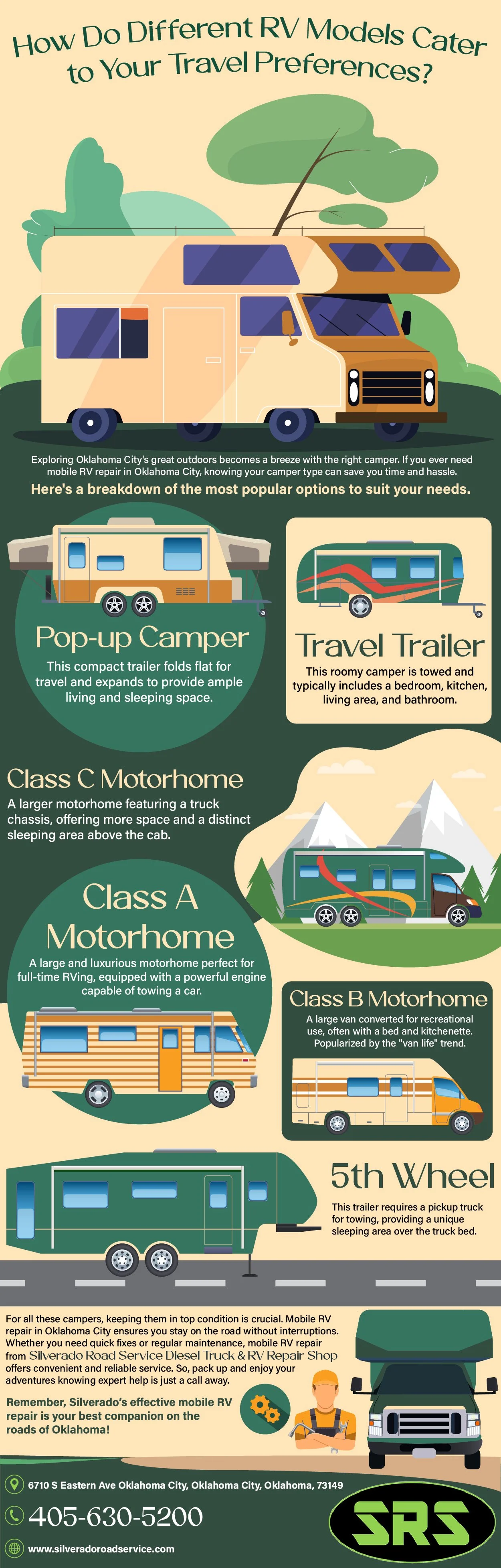 How Do Different RV Models Cater to Your Travel Preferences?

Exploring Oklahoma City's great outdoors becomes a breeze with the right camper. If you ever need mobile RV repair in Oklahoma City, knowing your camper type can save you time and hassle.

Here's a breakdown of the most popular options to suit your needs.

Pop-up Camper

This compact trailer folds flat for travel and expands to provide ample living and sleeping space.

Travel Trailer

This roomy camper is towed and typically includes a bedroom, kitchen, living area, and bathroom.

Class C Motorhome

A larger motorhome featuring a truck chassis, offering more space and a distinct sleeping area above the cab.

Class A Motorhome

A large and luxurious motorhome perfect for full-time RVing, equipped with a powerful engine capable of towing a car.

Class B Motorhome

A large van converted for recreational use, often with a bed and kitchenette. Popularized by the "van life" trend.

5th Wheel

This trailer requires a pickup truck for towing, providing a unique sleeping area over the truck bed.

For all these campers, keeping them in top condition is crucial. Mobile RV repair in Oklahoma City ensures you stay on the road without interruptions. Whether you need quick fixes or regular maintenance, mobile RV repair from Silverado Road Service Diesel Truck & RV Repair Shop offers convenient and reliable service. So, pack up and enjoy your adventures knowing expert help is just a call away.

Remember, Silverado's effective mobile RV repair is your best companion on the roads of Oklahoma!

6710 S Eastern Ave Oklahoma City, Oklahoma City, Oklahoma, 73149

405-630-5200

www.silveradoroadservice.com

SRS