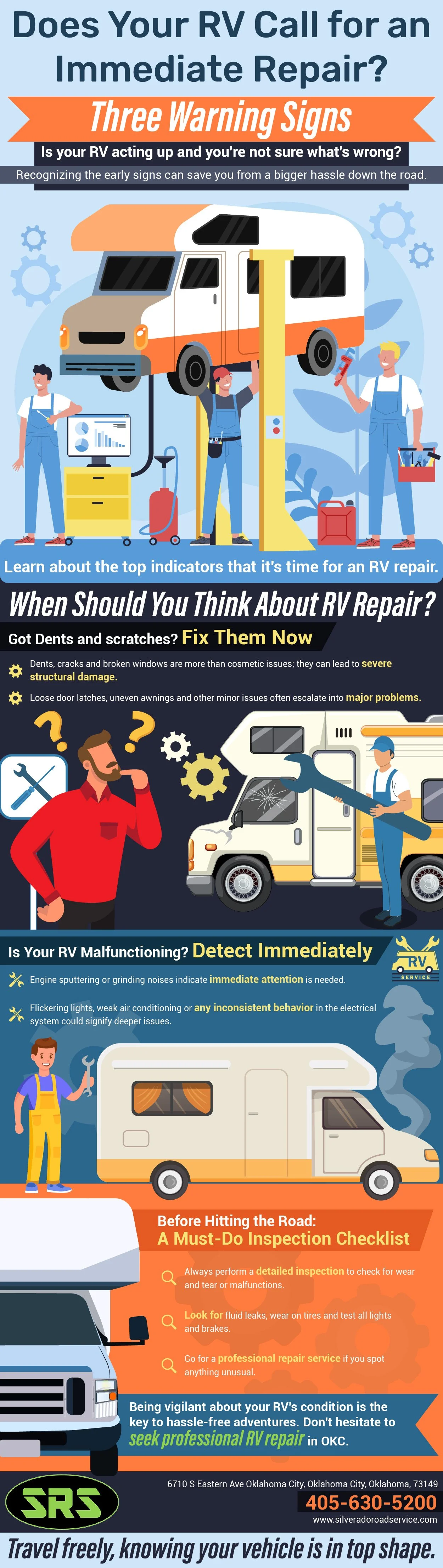 Does Your RV Call for an Immediate Repair?

Three Warning Signs

Is your RV acting up and you're not sure what's wrong?

Recognizing the early signs can save you from a bigger hassle down the road.

Learn about the top indicators that it's time for an RV repair.

When Should You Think About RV Repair?

Got Dents and scratches? Fix Them Now

Dents, cracks and broken windows are more than cosmetic issues; they can lead to severe structural damage.

Loose door latches, uneven awnings and other minor issues often escalate into major problems.

Is Your RV Malfunctioning? Detect Immediately

RV SERVICE

Engine sputtering or grinding noises indicate immediate attention is needed.

Flickering lights, weak air conditioning or any inconsistent behavior in the electrical system could signify deeper issues.

Before Hitting the Road: A Must-Do Inspection Checklist

Always perform a detailed inspection to check for wear and tear or malfunctions.

Look for fluid leaks, wear on tires and test all lights and brakes.

Go for a professional repair service if you spot anything unusual.

Being vigilant about your RV's condition is the key to hassle-free adventures. Don't hesitate to seek professional RV repair in OKC.

SRS

6710 S Eastern Ave Oklahoma City, Oklahoma City, Oklahoma, 73149

405-630-5200

www.silveradoroadservice.com

Travel freely, knowing your vehicle is in top shape.