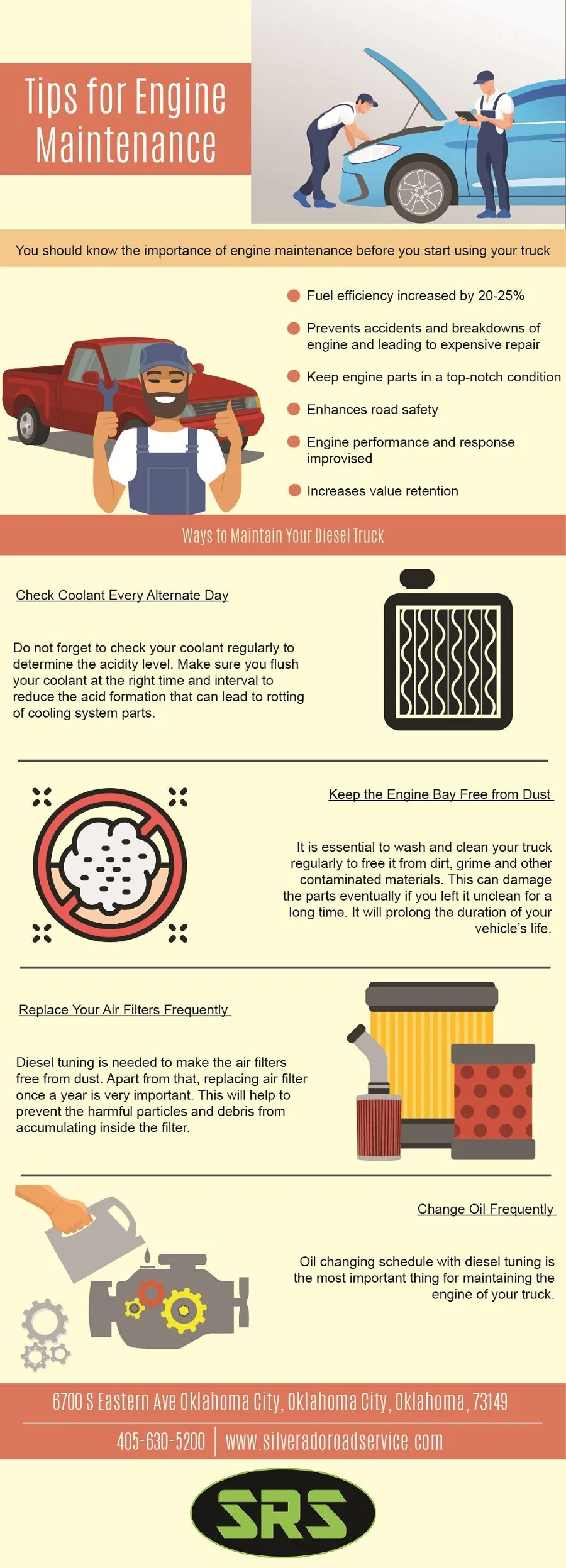 Tips for Engine Maintenance

You should know the importance of engine maintenance before you start using your truck

Fuel efficiency increased by 20-25%

Prevents accidents and breakdowns of engine and leading to expensive repair

Keep engine parts in a top-notch condition

Enhances road safety

Engine performance and response improvised

Increases value retention

Ways to Maintain Your Diesel Truck

Check Coolant Every Alternate Day

Do not forget to check your coolant regularly to determine the acidity level. Make sure you flush your coolant at the right time and interval to reduce the acid formation that can lead to rotting of cooling system parts.

Keep the Engine Bay Free from Dust

It is essential to wash and clean your truck regularly to free it from dirt, grime and other contaminated materials. This can damage the parts eventually if you left it unclean for a long time. It will prolong the duration of your vehicle's life.

Replace Your Air Filters Frequently

Diesel tuning is needed to make the air filters free from dust. Apart from that, replacing air filter once a year is very important. This will help to prevent the harmful particles and debris from accumulating inside the filter.

Change Oil Frequently

Oil changing schedule with diesel tuning is the most important thing for maintaining the engine of your truck.

6700 S Eastern Ave Oklahoma City, Oklahoma City, Oklahoma, 73149

405-630-5200 | www.silveradoroadservice.com

SRS