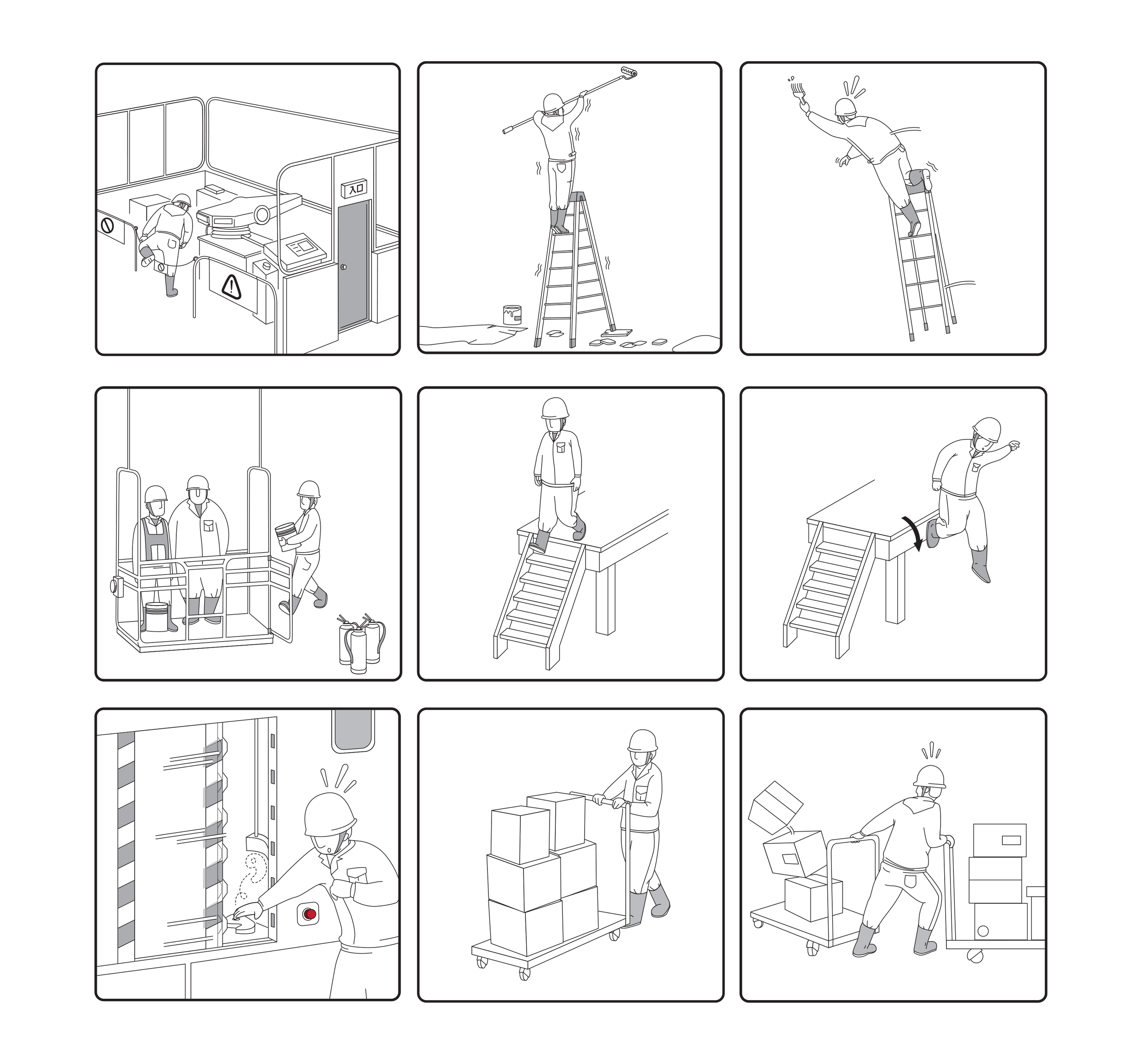 入口