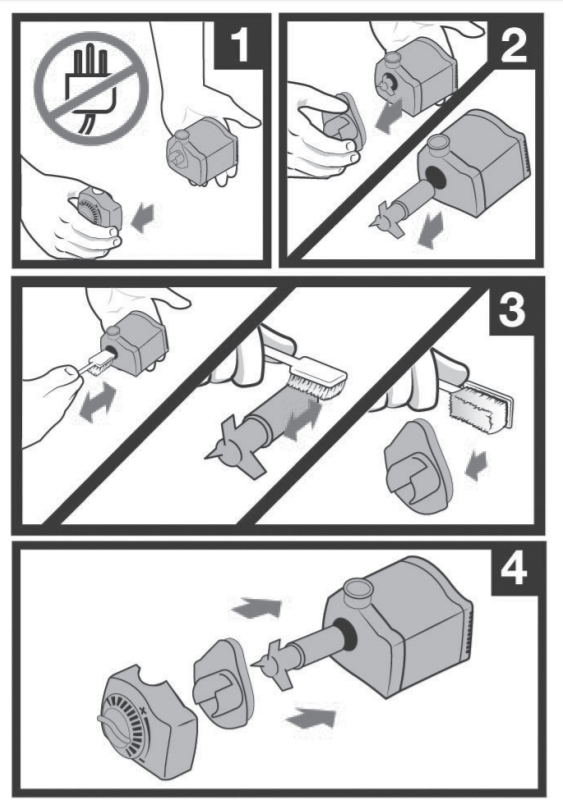 1
2
3
4