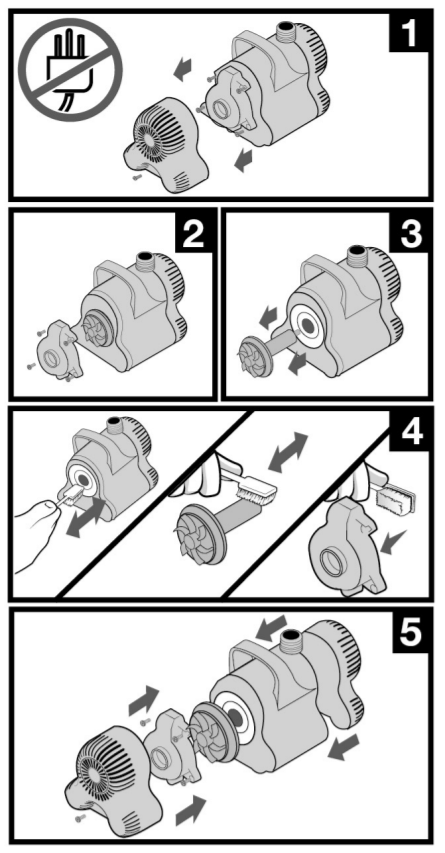 1

2

3

4

5