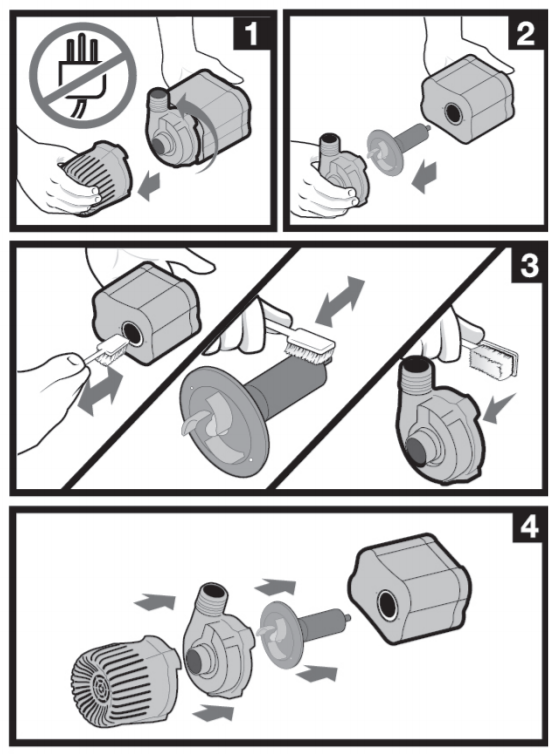 1

2

3

4