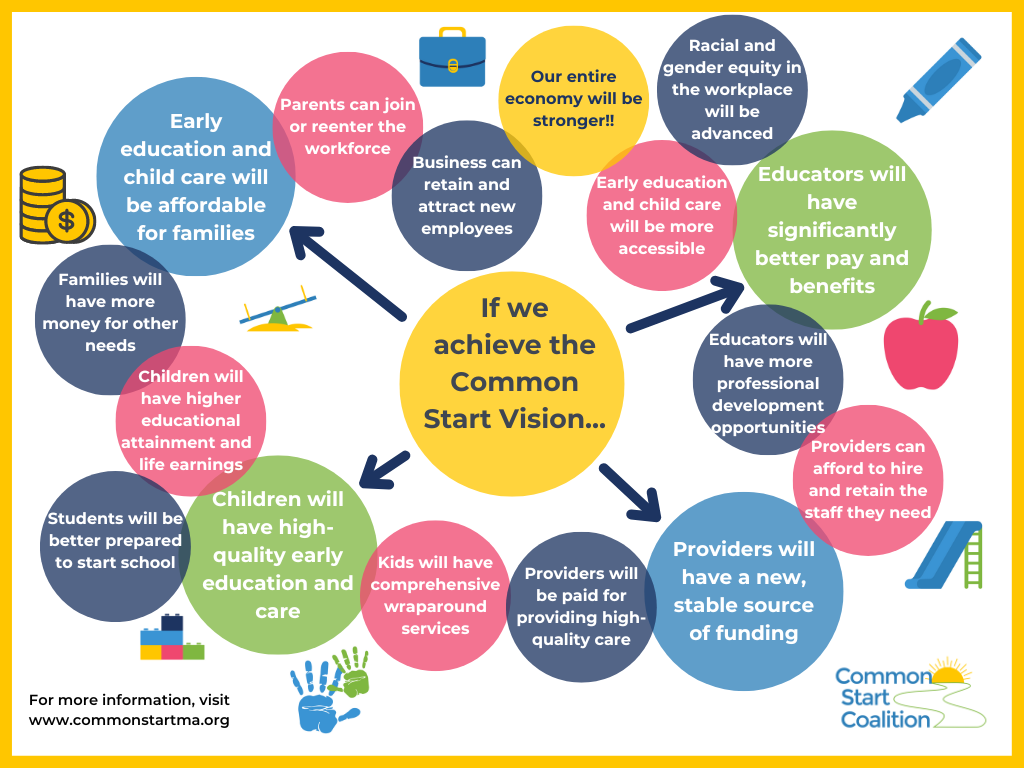 If we achieve the Common Start Vision...

Early education and child care will be affordable for families

Parents can join or reenter the workforce

Business can retain and attract new employees

Our entire economy will be stronger!!

Racial and gender equity in the workplace will be advanced

Early education and child care will be more accessible

Educators will have significantly better pay and benefits

Educators will have more professional development opportunities

Providers can afford to hire and retain the staff they need

Providers will have a new, stable source of funding

Providers will be paid for providing high-quality care

Kids will have comprehensive wraparound services

Children will have high-quality early education and care

Students will be better prepared to start school

Children will have higher educational attainment and life earnings

Families will have more money for other needs

For more information, visit www.commonstartma.org

Common Start Coalition