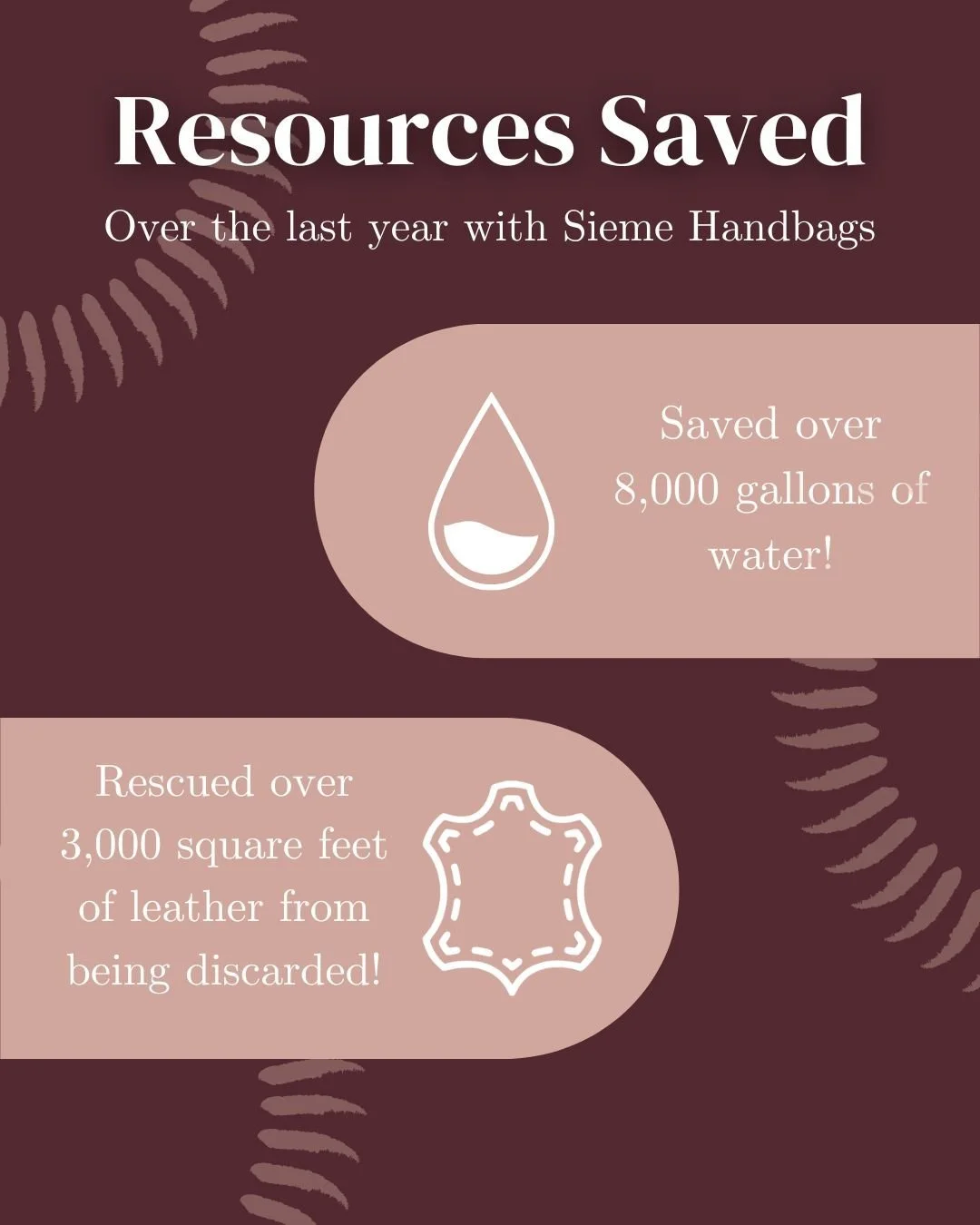 Resources Saved

Over the last year with Sieme Handbags

Saved over 8,000 gallons of water!

Rescued over 3,000 square feet of leather from being discarded!