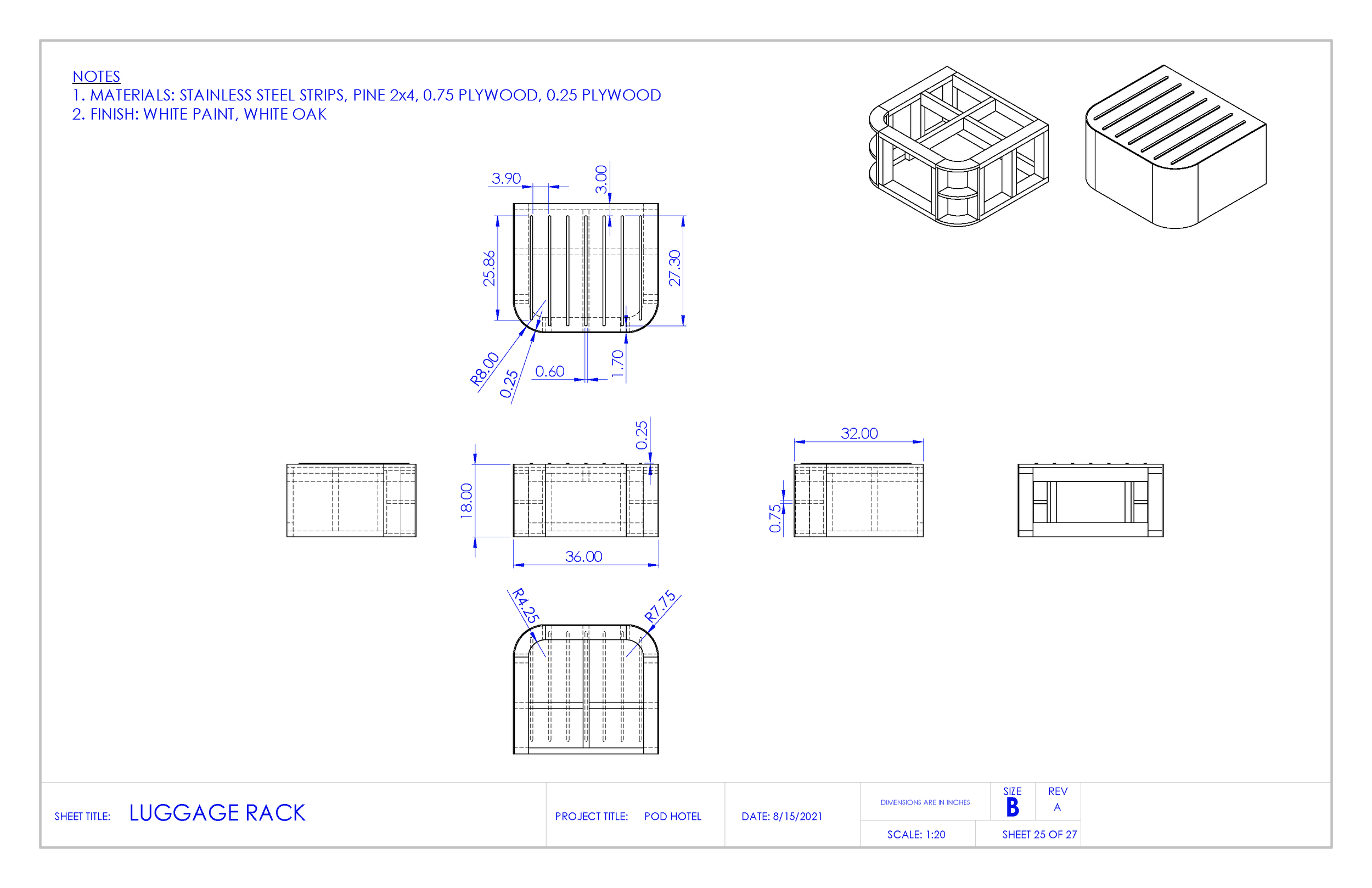 NOTES
1. MATERIALS: STAINLESS STEEL STRIPS, PINE 2x4, 0.75 PLYWOOD, 0.25 PLYWOOD
2. FINISH: WHITE PAINT, WHITE OAK

3.90
3.00
25.86
27.30
R8.00
0.25
0.60
1.70

0.25
18.00
36.00
32.00
0.75

R4.25
R7.75

SHEET TITLE: LUGGAGE RACK
PROJECT TITLE: POD HOTEL
DATE: 8/15/2021
DIMENSIONS ARE IN INCHES
SIZE
B
REV
A
SCALE: 1:20
SHEET 25 OF 27