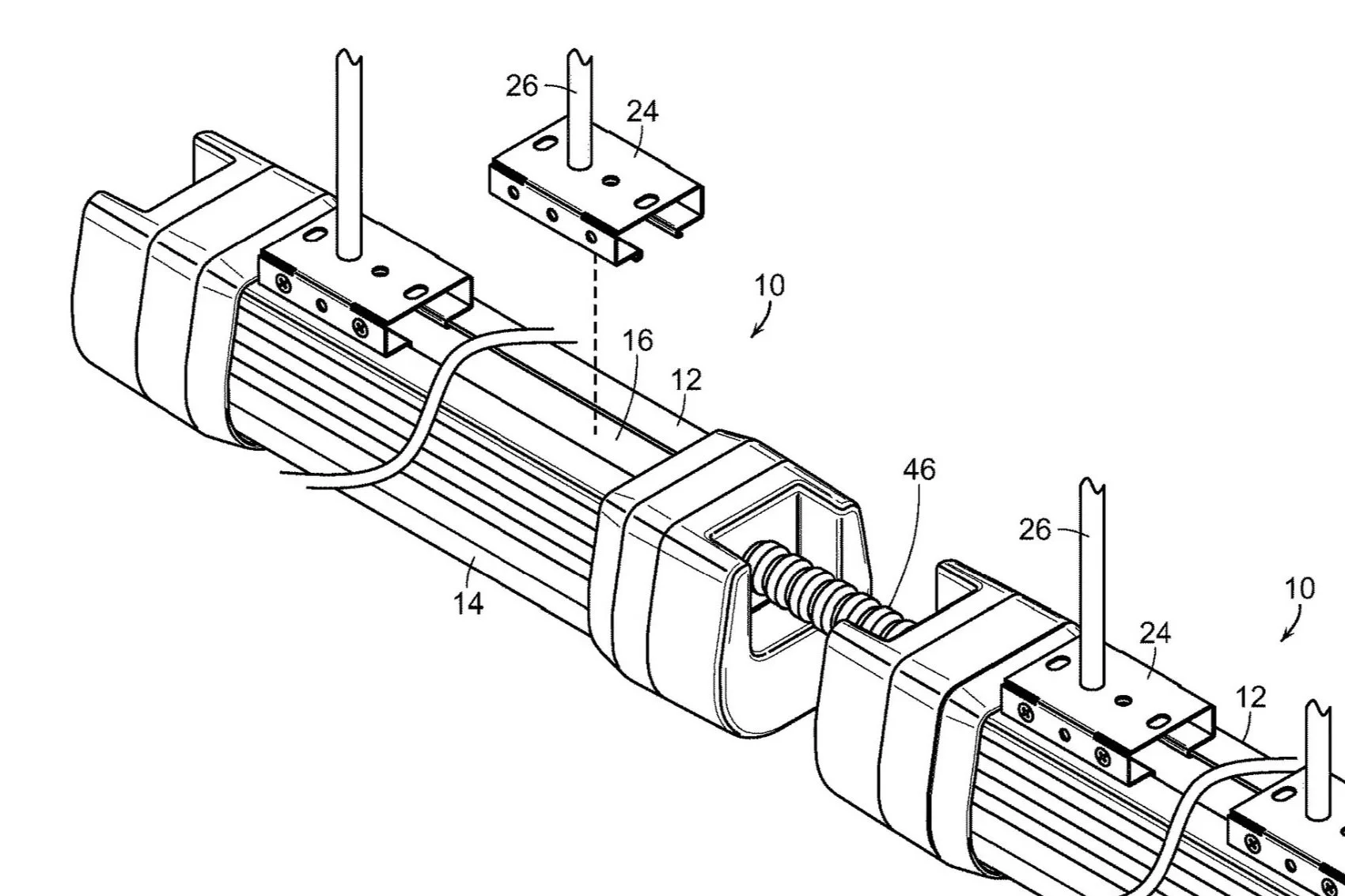 26
24
10
16
12
46
14
26
10
24
12