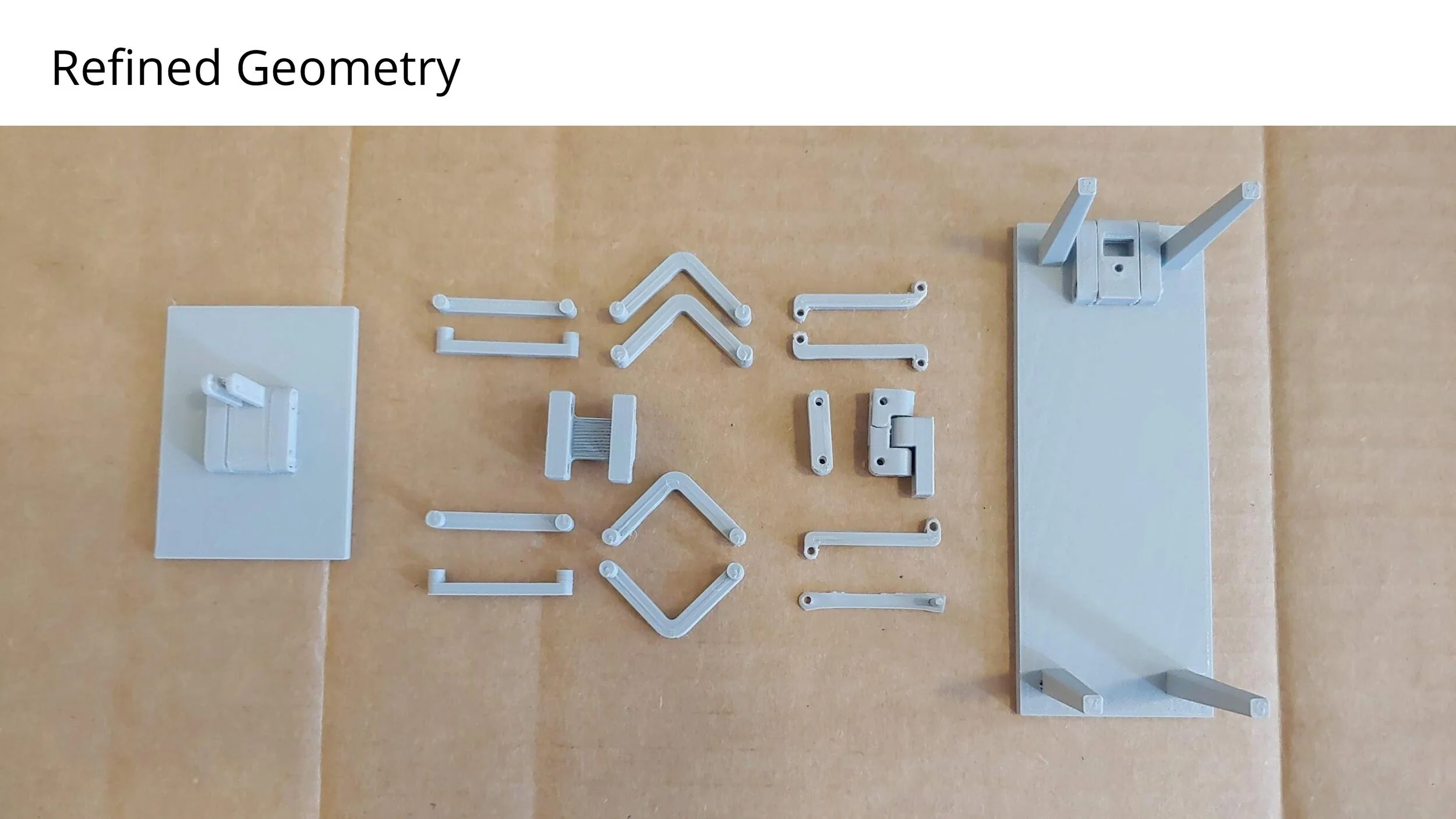 Refined Geometry