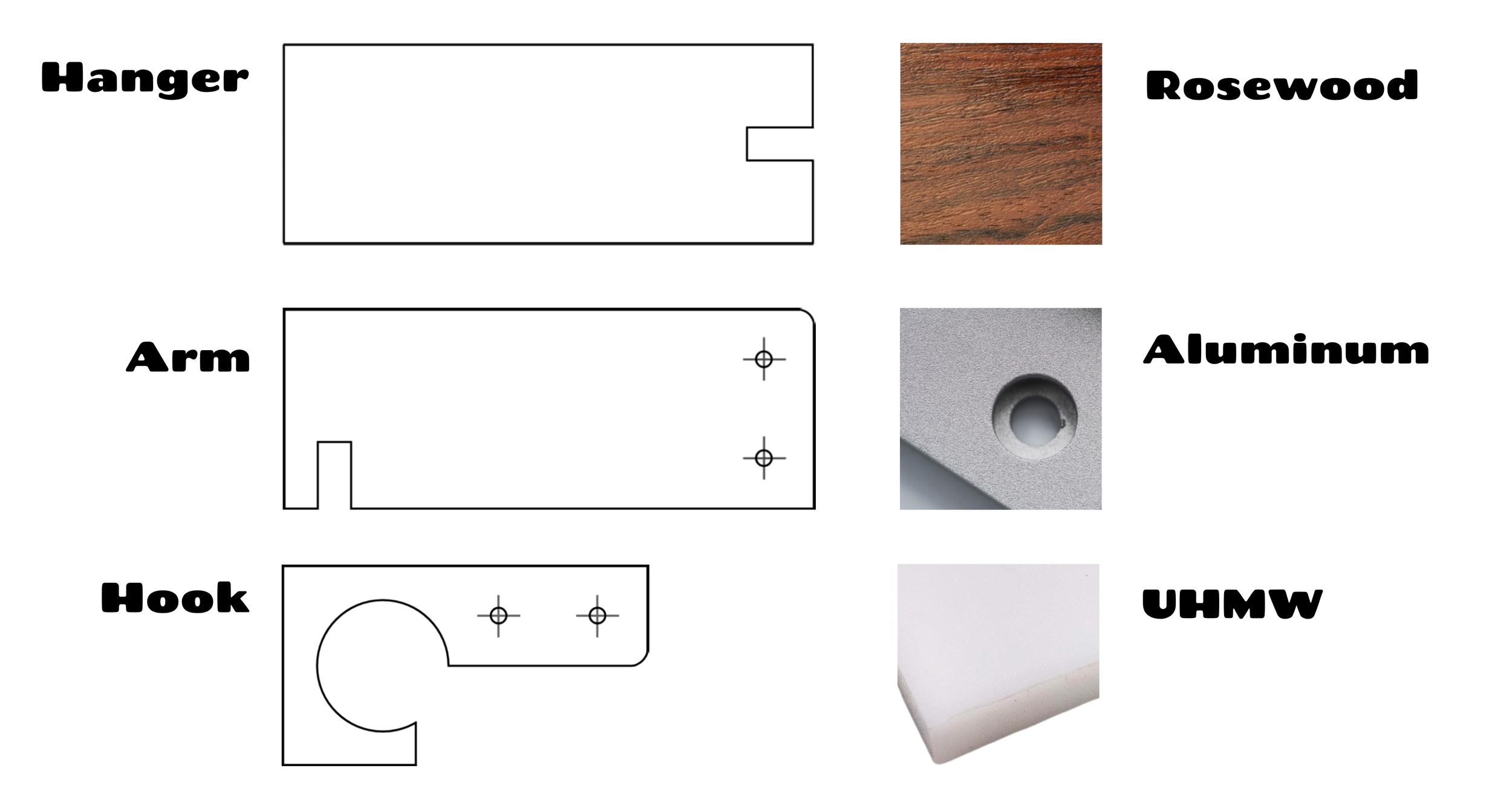 Hanger

Rosewood

Arm

Aluminum

Hook

UHMW