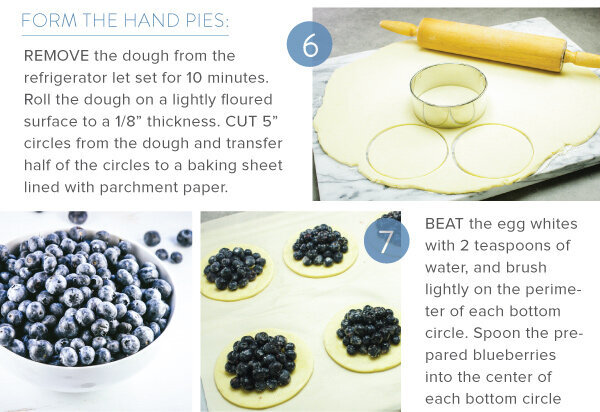 FORM THE HAND PIES:

6

REMOVE the dough from the refrigerator let set for 10 minutes. Roll the dough on a lightly floured surface to a 1/8” thickness. CUT 5” circles from the dough and transfer half of the circles to a baking sheet lined with parchment paper.

7

BEAT the egg whites with 2 teaspoons of water, and brush lightly on the perimeter of each bottom circle. Spoon the prepared blueberries into the center of each bottom circle