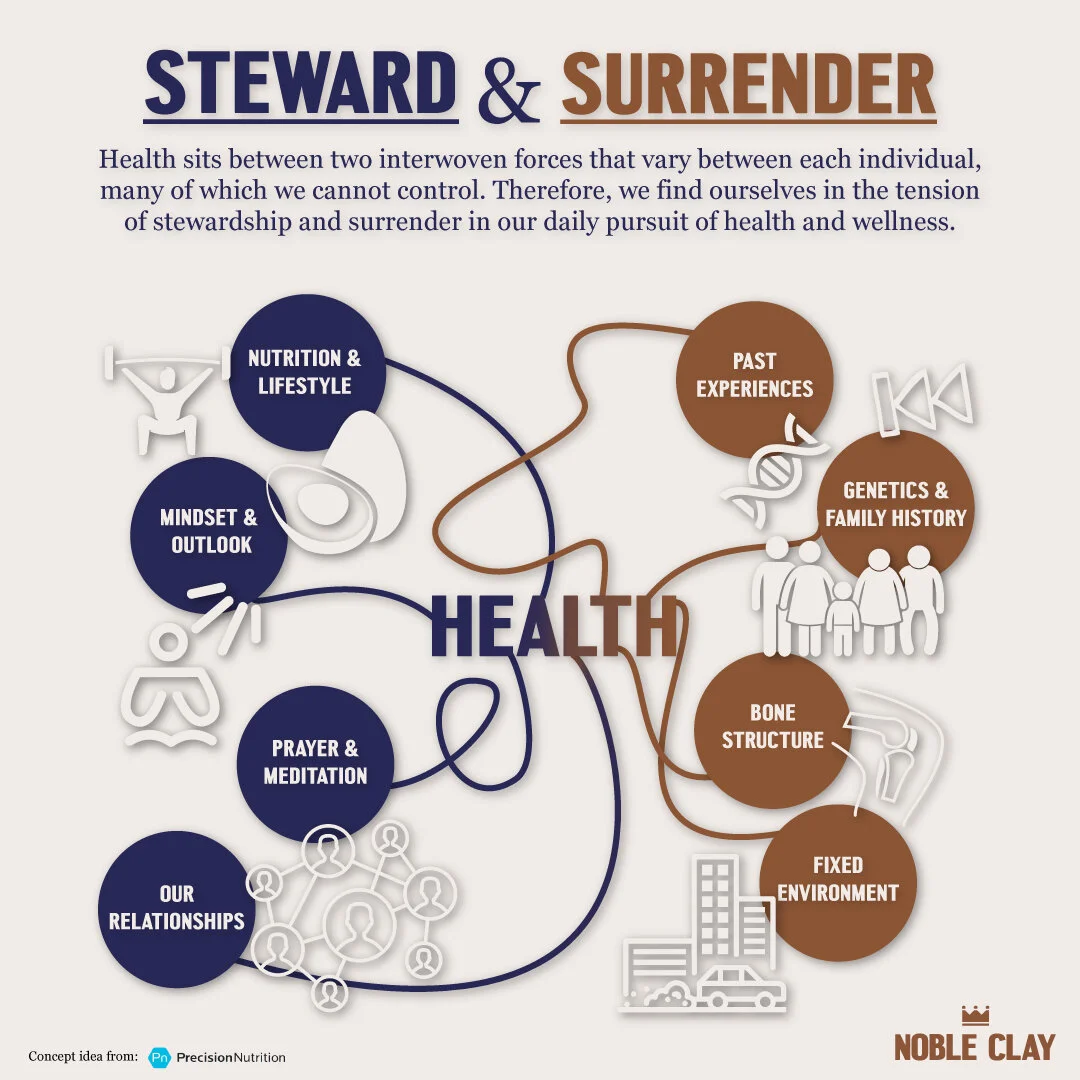 STEWARD & SURRENDER

Health sits between two interwoven forces that vary between each individual, many of which we cannot control. Therefore, we find ourselves in the tension of stewardship and surrender in our daily pursuit of health and wellness.

NUTRITION & LIFESTYLE

MINDSET & OUTLOOK

PRAYER & MEDITATION

OUR RELATIONSHIPS

HEALTH

PAST EXPERIENCES

GENETICS & FAMILY HISTORY

BONE STRUCTURE

FIXED ENVIRONMENT

Concept idea from: Pn PrecisionNutrition

NOBLE CLAY