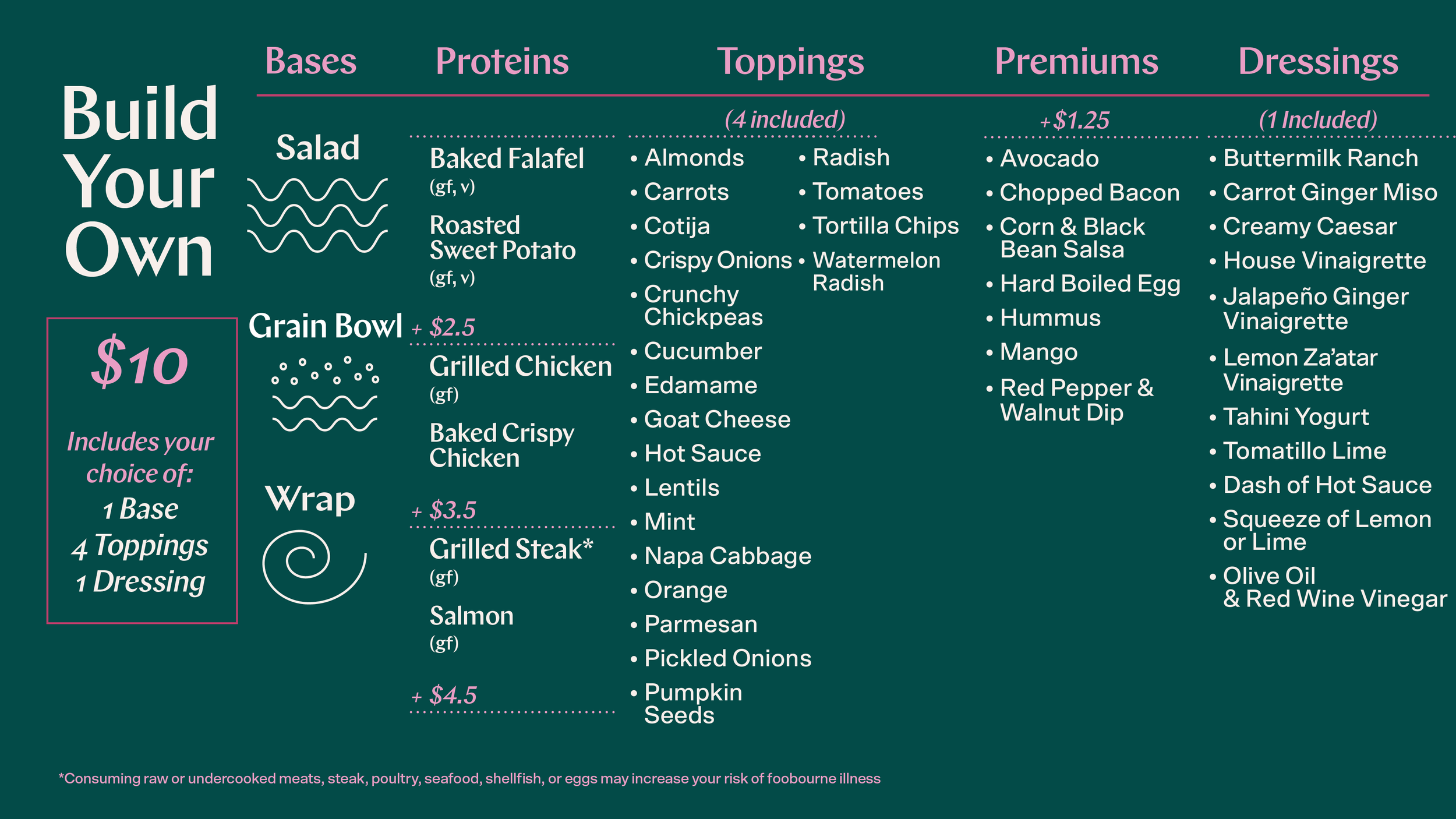 Build Your Own

$10

Includes your choice of:
1 Base
4 Toppings
1 Dressing

Bases

Salad

Grain Bowl

Wrap

Proteins

Baked Falafel
(gf, v)

Roasted Sweet Potato
(gf, v)

+ $2.5

Grilled Chicken
(gf)

Baked Crispy Chicken

+ $3.5

Grilled Steak*
(gf)

Salmon
(gf)

+ $4.5

Toppings

(4 included)

• Almonds
• Carrots
• Cotija
• Crispy Onions
• Crunchy Chickpeas
• Cucumber
• Edamame
• Goat Cheese
• Hot Sauce
• Lentils
• Mint
• Napa Cabbage
• Orange
• Parmesan
• Pickled Onions
• Pumpkin Seeds

• Radish
• Tomatoes
• Tortilla Chips
• Watermelon Radish

Premiums

+$1.25

• Avocado
• Chopped Bacon
• Corn & Black Bean Salsa
• Hard Boiled Egg
• Hummus
• Mango
• Red Pepper & Walnut Dip

Dressings

(1 Included)

• Buttermilk Ranch
• Carrot Ginger Miso
• Creamy Caesar
• House Vinaigrette
• Jalapeño Ginger Vinaigrette
• Lemon Za'atar Vinaigrette
• Tahini Yogurt
• Tomatillo Lime
• Dash of Hot Sauce
• Squeeze of Lemon or Lime
• Olive Oil & Red Wine Vinegar

*Consuming raw or undercooked meats, steak, poultry, seafood, shellfish, or eggs may increase your risk of foobourne illness