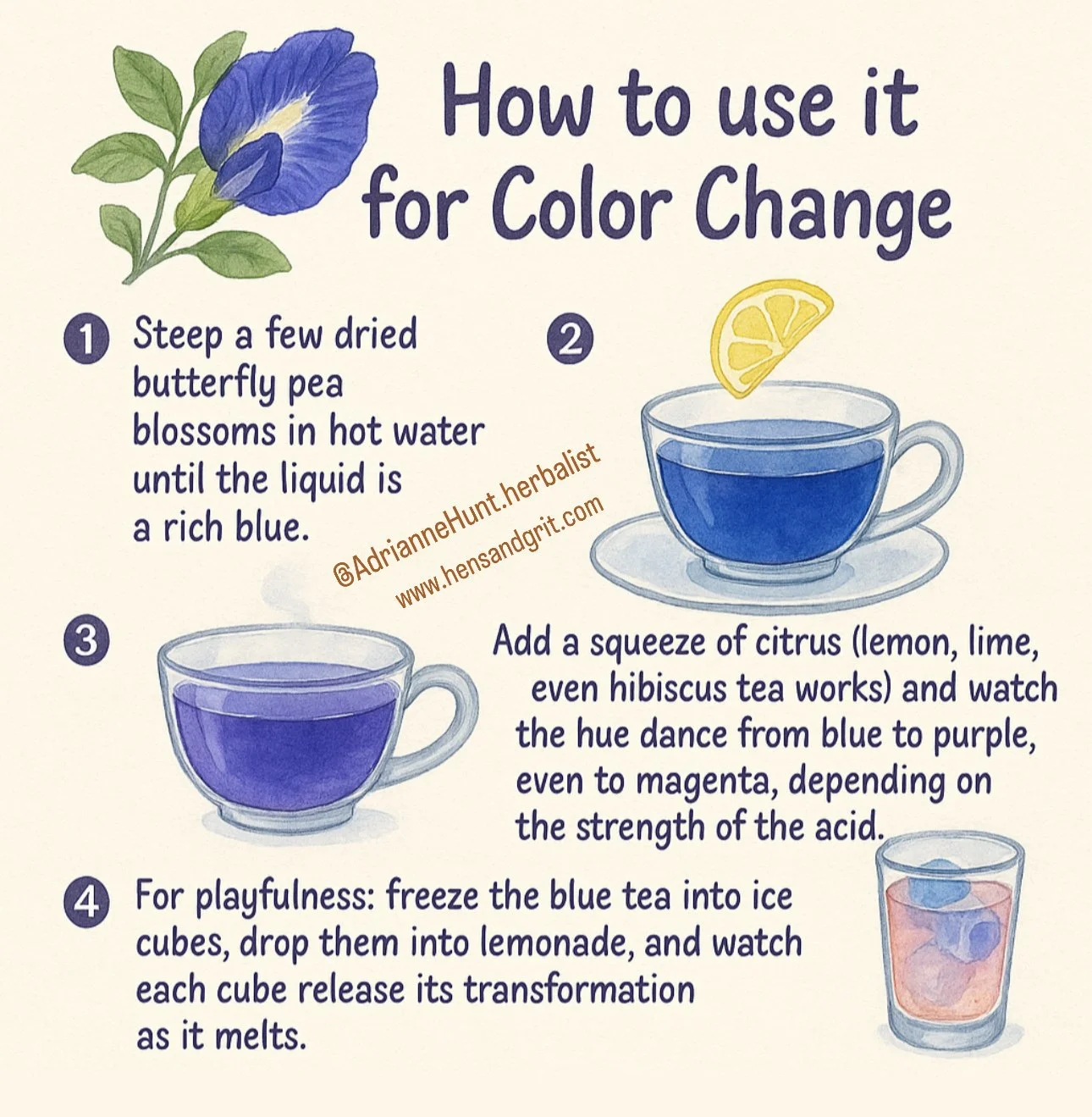 How to use it for Color Change

1 Steep a few dried butterfly pea blossoms in hot water until the liquid is a rich blue.

2

@AdrianneHunt.herbalist
www.hensandgrit.com

3

Add a squeeze of citrus (lemon, lime, even hibiscus tea works) and watch the hue dance from blue to purple, even to magenta, depending on the strength of the acid.

4 For playfulness: freeze the blue tea into ice cubes, drop them into lemonade, and watch each cube release its transformation as it melts.