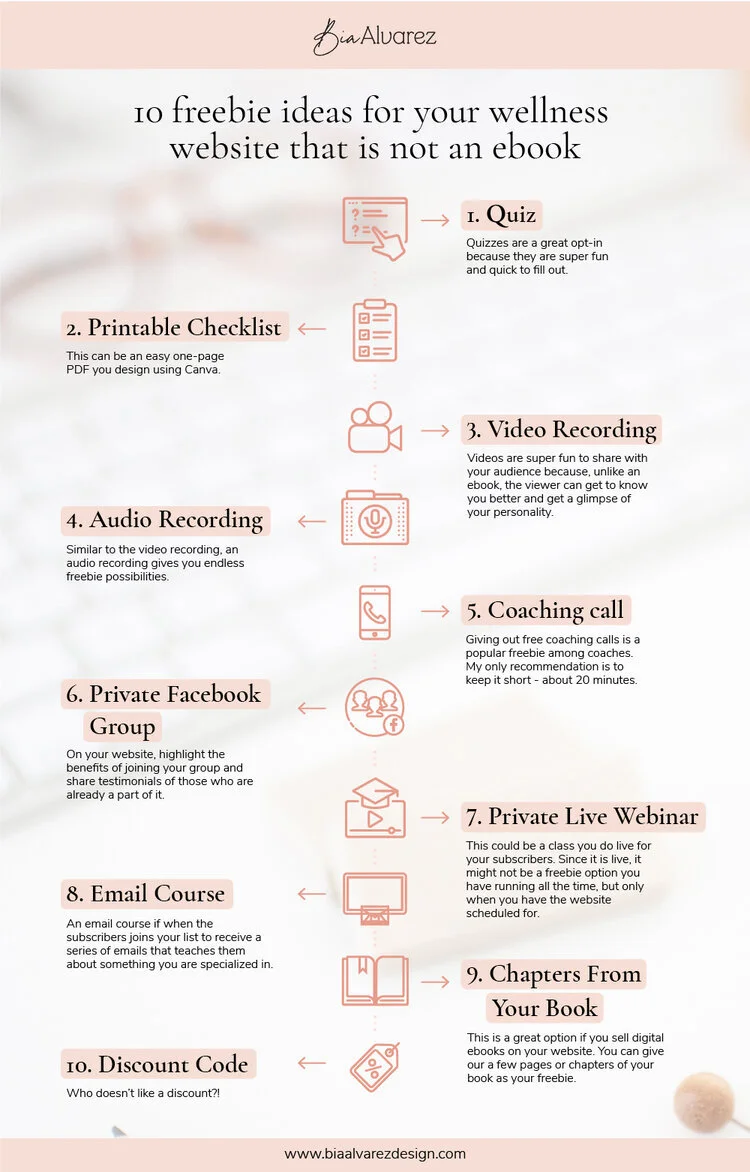 Bia Alvarez

10 freebie ideas for your wellness website that is not an ebook

1. Quiz
Quizzes are a great opt-in because they are super fun and quick to fill out.

2. Printable Checklist
This can be an easy one-page PDF you design using Canva.

3. Video Recording
Videos are super fun to share with your audience because, unlike an ebook, the viewer can get to know you better and get a glimpse of your personality.

4. Audio Recording
Similar to the video recording, an audio recording gives you endless freebie possibilities.

5. Coaching call
Giving out free coaching calls is a popular freebie among coaches. My only recommendation is to keep it short - about 20 minutes.

6. Private Facebook Group
On your website, highlight the benefits of joining your group and share testimonials of those who are already a part of it.

7. Private Live Webinar
This could be a class you do live for your subscribers. Since it is live, it might not be a freebie option you have running all the time, but only when you have the website scheduled for.

8. Email Course
An email course if when the subscribers joins your list to receive a series of emails that teaches them about something you are specialized in.

9. Chapters From Your Book
This is a great option if you sell digital ebooks on your website. You can give our a few pages or chapters of your book as your freebie.

10. Discount Code
Who doesn't like a discount?!

www.biaalvarezdesign.com