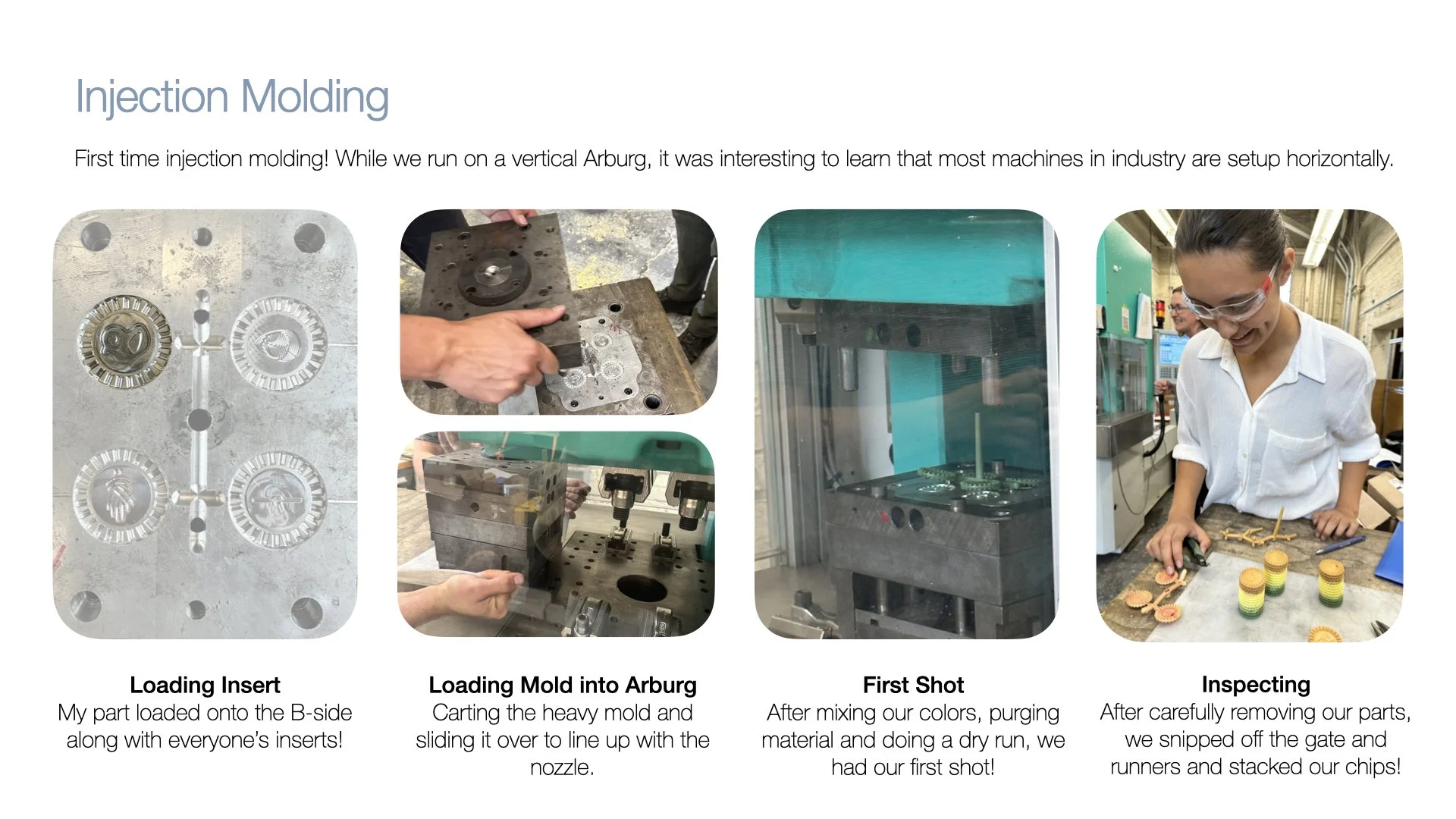 Injection Molding

First time injection molding! While we run on a vertical Arburg, it was interesting to learn that most machines in industry are setup horizontally.

Loading Insert
My part loaded onto the B-side along with everyone's inserts!

Loading Mold into Arburg
Carting the heavy mold and sliding it over to line up with the nozzle.

First Shot
After mixing our colors, purging material and doing a dry run, we had our first shot!

Inspecting
After carefully removing our parts, we snipped off the gate and runners and stacked our chips!