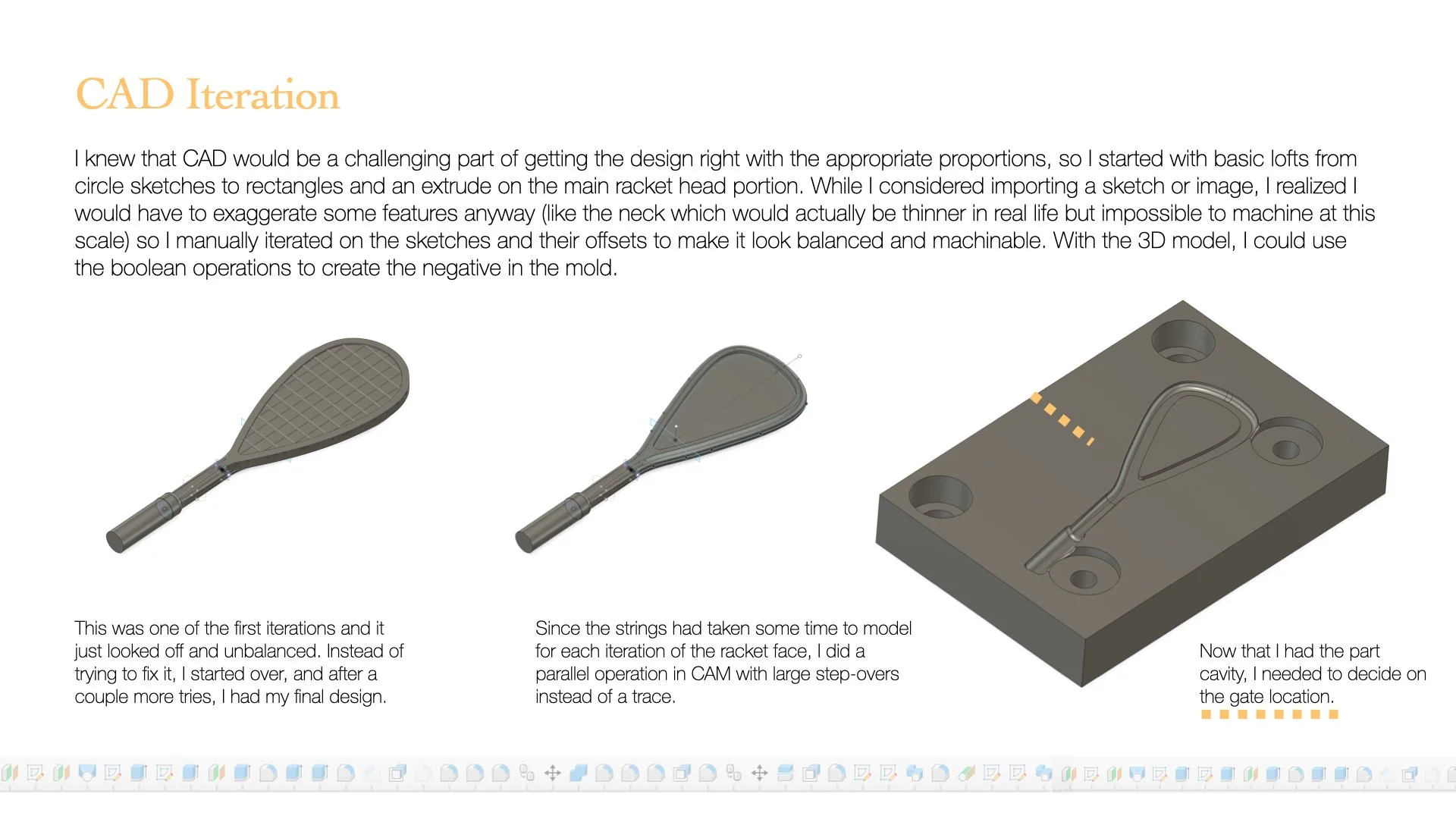 CAD Iteration

I knew that CAD would be a challenging part of getting the design right with the appropriate proportions, so I started with basic lofts from circle sketches to rectangles and an extrude on the main racket head portion. While I considered importing a sketch or image, I realized I would have to exaggerate some features anyway (like the neck which would actually be thinner in real life but impossible to machine at this scale) so I manually iterated on the sketches and their offsets to make it look balanced and machinable. With the 3D model, I could use the boolean operations to create the negative in the mold.

This was one of the first iterations and it just looked off and unbalanced. Instead of trying to fix it, I started over, and after a couple more tries, I had my final design.

Since the strings had taken some time to model for each iteration of the racket face, I did a parallel operation in CAM with large step-overs instead of a trace.

Now that I had the part cavity, I needed to decide on the gate location.