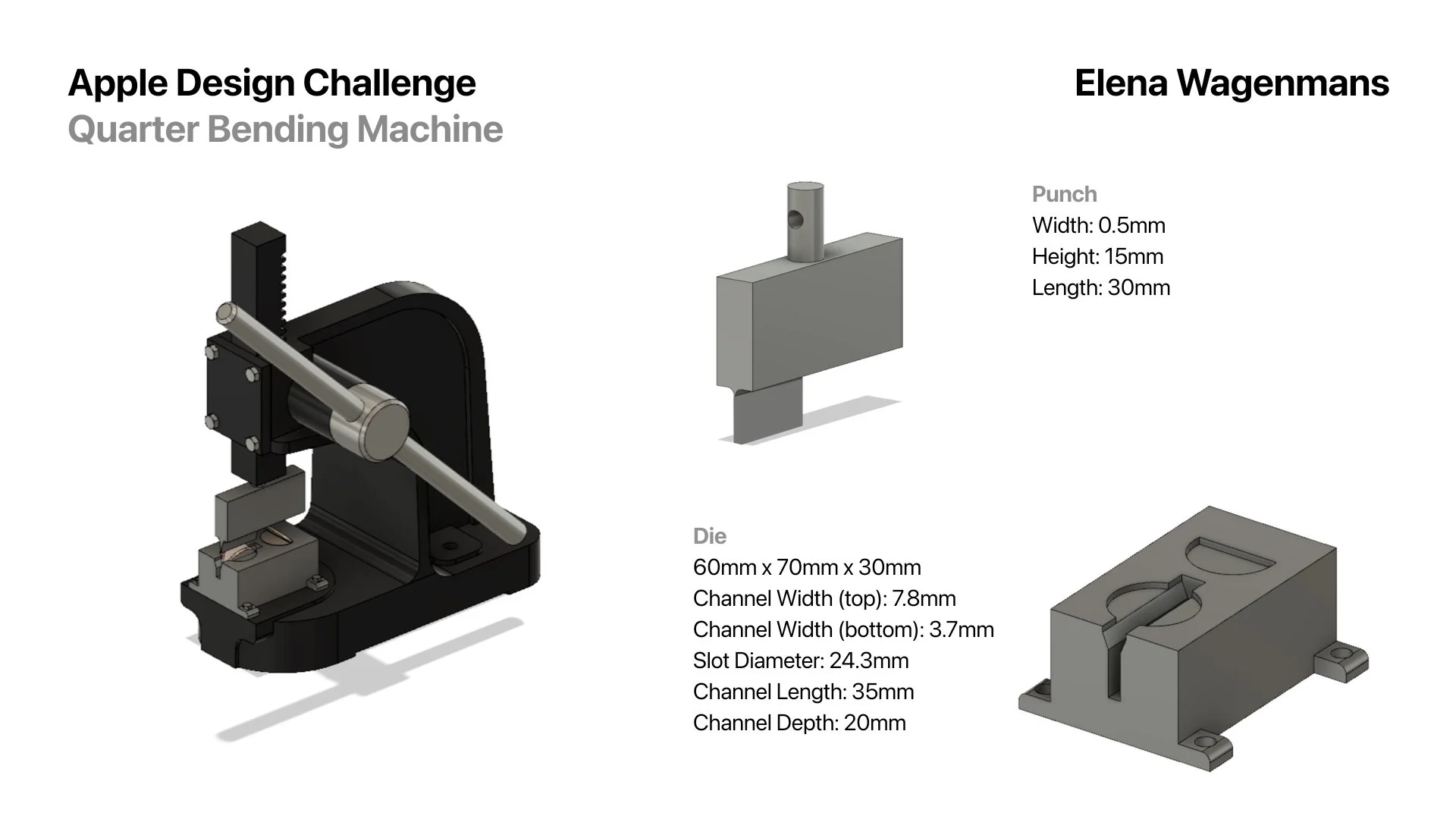 Apple Design Challenge
Quarter Bending Machine

Elena Wagenmans

Punch
Width: 0.5mm
Height: 15mm
Length: 30mm

Die
60mm x 70mm x 30mm
Channel Width (top): 7.8mm
Channel Width (bottom): 3.7mm
Slot Diameter: 24.3mm
Channel Length: 35mm
Channel Depth: 20mm