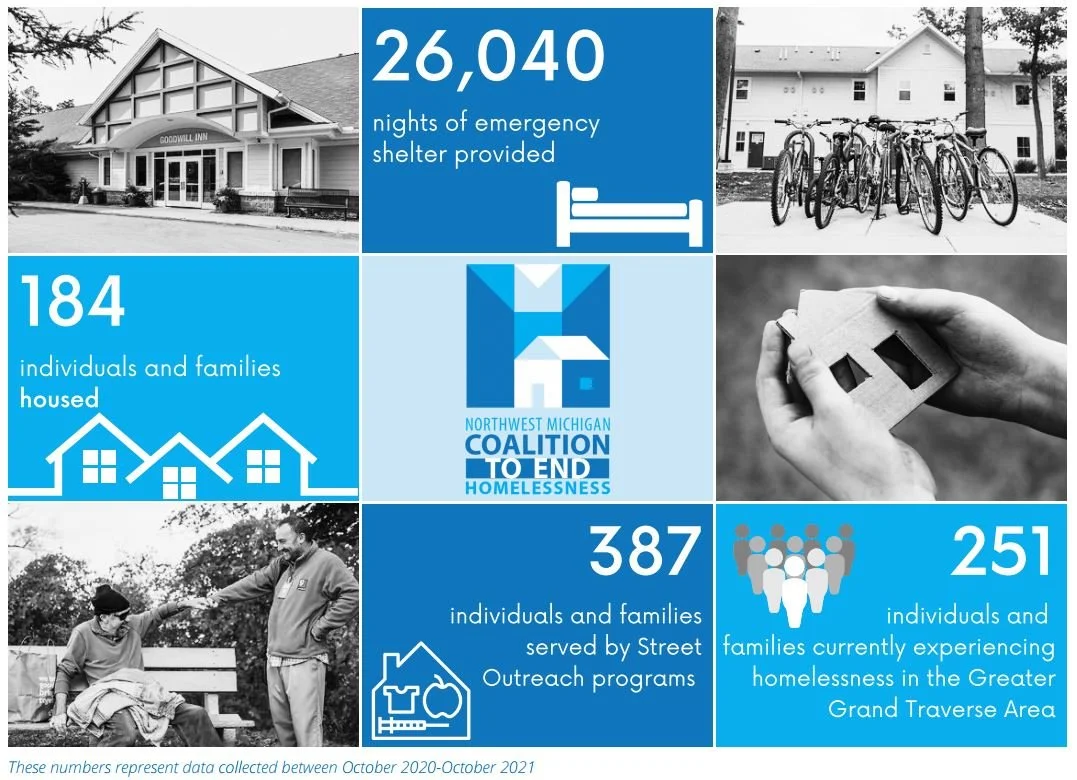 GOODWILL INN

26,040

nights of emergency shelter provided

184

individuals and families housed

NORTHWEST MICHIGAN
COALITION
TO END
HOMELESSNESS

387

individuals and families served by Street Outreach programs

251

individuals and families currently experiencing homelessness in the Greater Grand Traverse Area

These numbers represent data collected between October 2020-October 2021