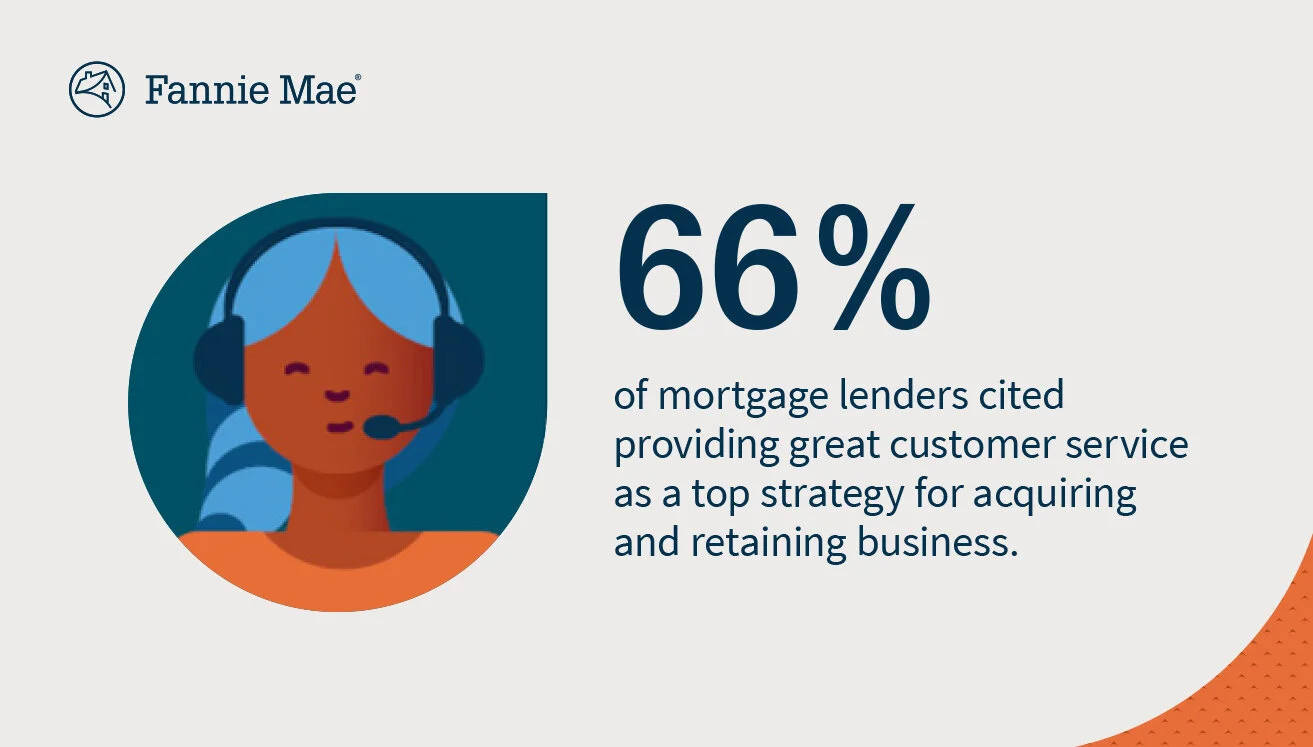 Fannie Mae®

66%

of mortgage lenders cited providing great customer service as a top strategy for acquiring and retaining business.