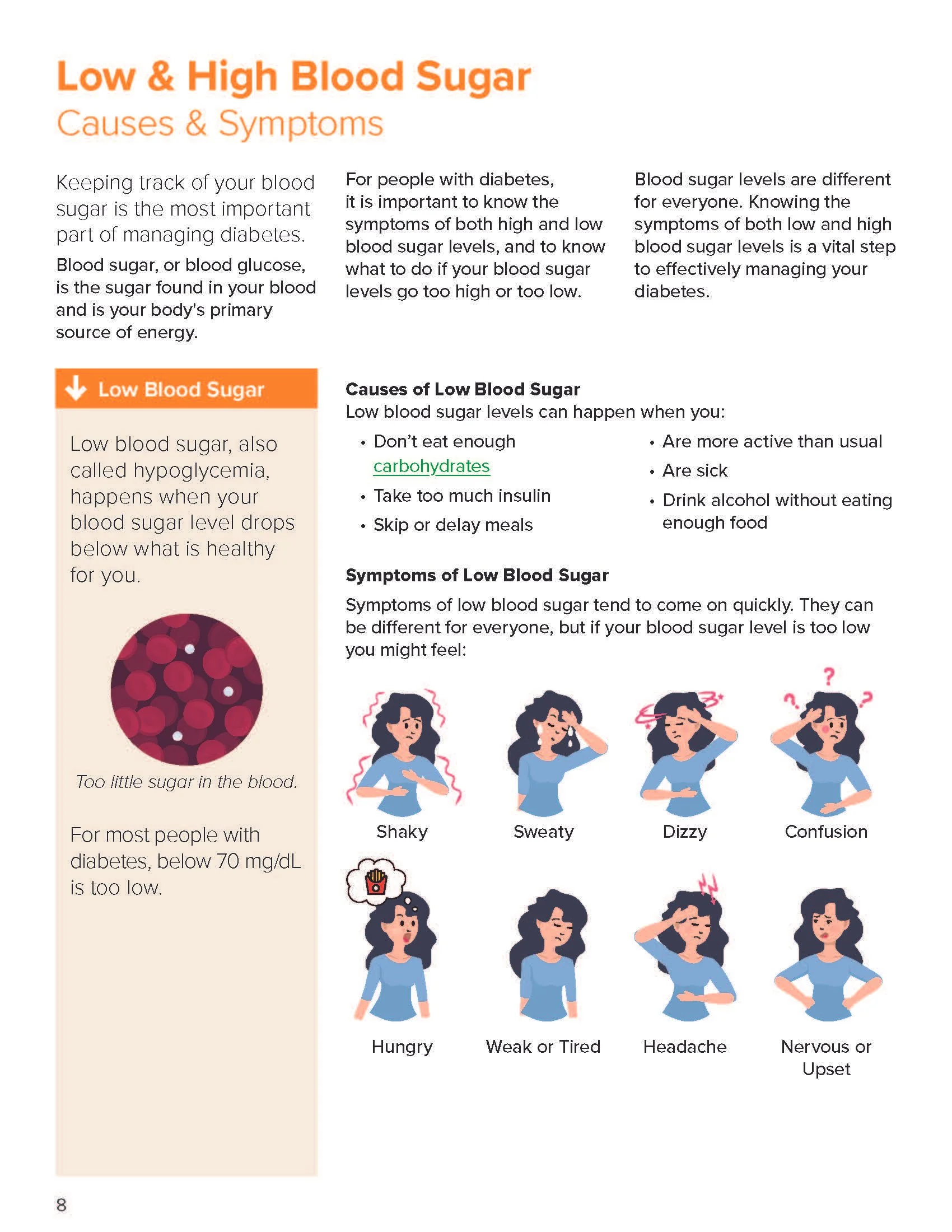 Low & High Blood Sugar
Causes & Symptoms

Keeping track of your blood sugar is the most important part of managing diabetes.

Blood sugar, or blood glucose, is the sugar found in your blood and is your body's primary source of energy.

For people with diabetes, it is important to know the symptoms of both high and low blood sugar levels, and to know what to do if your blood sugar levels go too high or too low.

Blood sugar levels are different for everyone. Knowing the symptoms of both low and high blood sugar levels is a vital step to effectively managing your diabetes.

Low Blood Sugar

Low blood sugar, also called hypoglycemia, happens when your blood sugar level drops below what is healthy for you.

Too little sugar in the blood.

For most people with diabetes, below 70 mg/dL is too low.

Causes of Low Blood Sugar
Low blood sugar levels can happen when you:
• Don't eat enough carbohydrates
• Take too much insulin
• Skip or delay meals
• Are more active than usual
• Are sick
• Drink alcohol without eating enough food

Symptoms of Low Blood Sugar
Symptoms of low blood sugar tend to come on quickly. They can be different for everyone, but if your blood sugar level is too low you might feel:

Shaky
Sweaty
Dizzy
Confusion
Hungry
Weak or Tired
Headache
Nervous or Upset

8