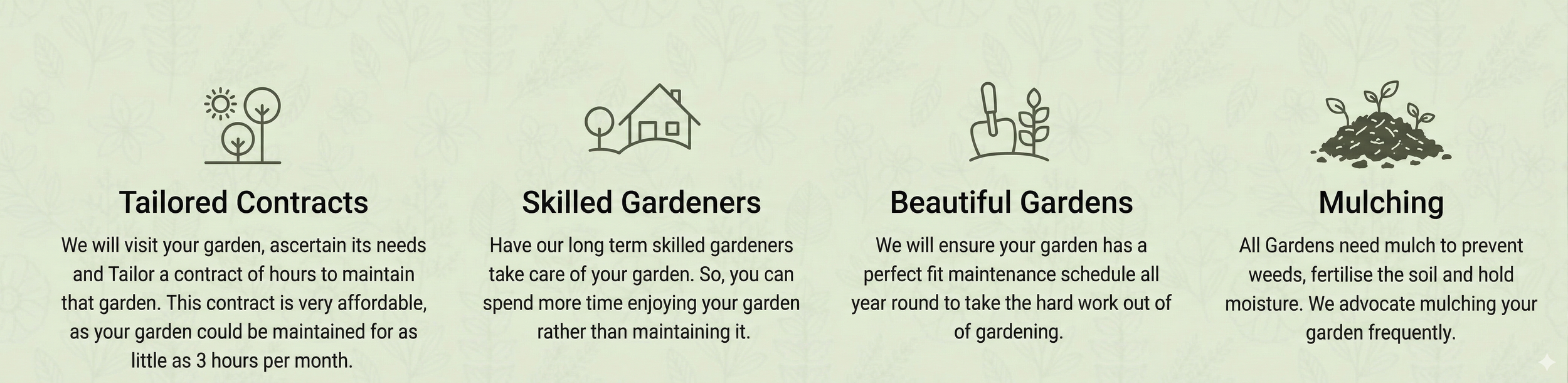 Tailored Contracts

We will visit your garden, ascertain its needs and Tailor a contract of hours to maintain that garden. This contract is very affordable, as your garden could be maintained for as little as 3 hours per month.

Skilled Gardeners

Have our long term skilled gardeners take care of your garden. So, you can spend more time enjoying your garden rather than maintaining it.

Beautiful Gardens

We will ensure your garden has a perfect fit maintenance schedule all year round to take the hard work out of of gardening.

Mulching

All Gardens need mulch to prevent weeds, fertilise the soil and hold moisture. We advocate mulching your garden frequently.