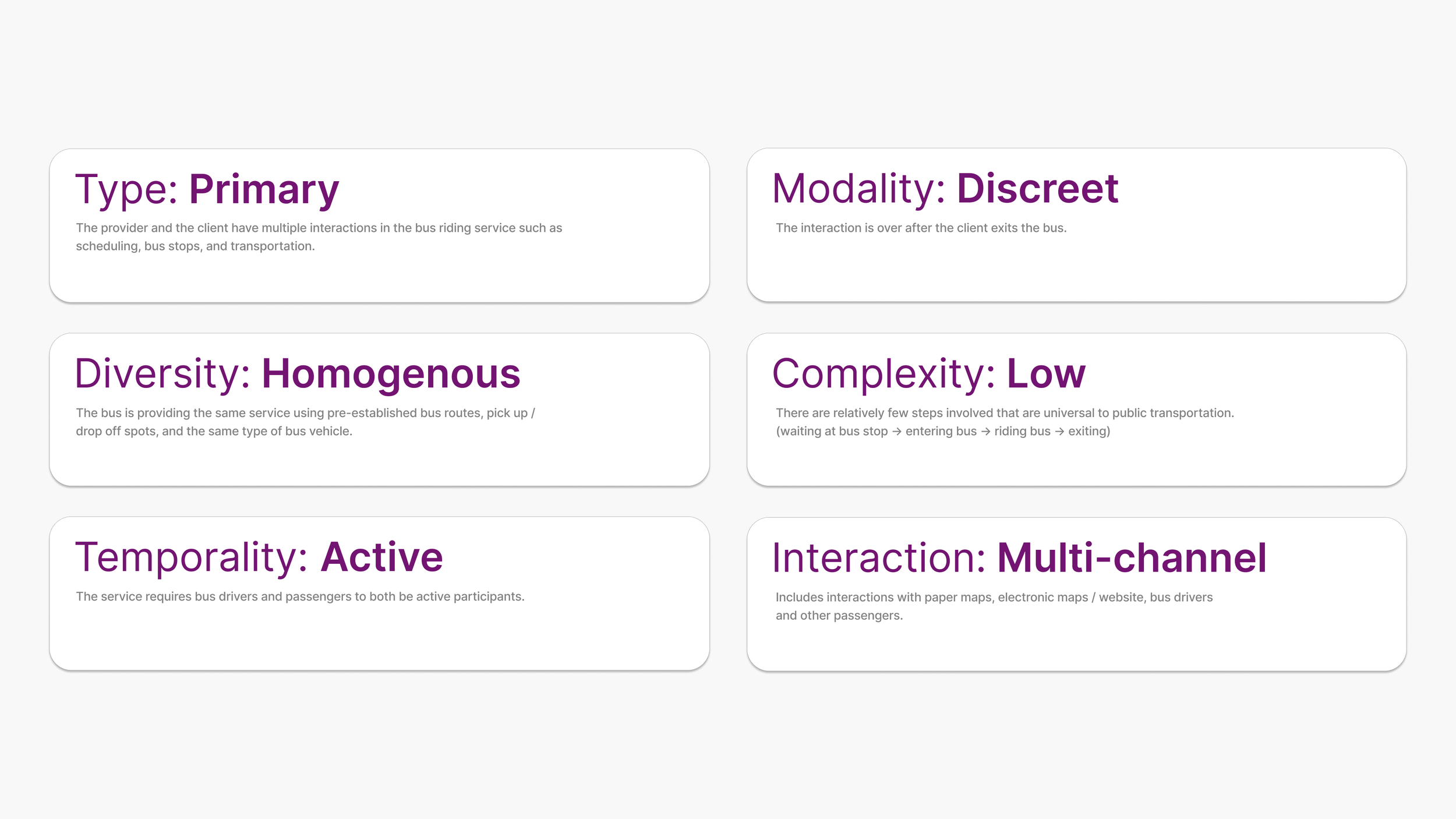 Type: Primary

The provider and the client have multiple interactions in the bus riding service such as scheduling, bus stops, and transportation.

Diversity: Homogenous

The bus is providing the same service using pre-established bus routes, pick up / drop off spots, and the same type of bus vehicle.

Temporality: Active

The service requires bus drivers and passengers to both be active participants.

Modality: Discreet

The interaction is over after the client exits the bus.

Complexity: Low

There are relatively few steps involved that are universal to public transportation. (waiting at bus stop → entering bus → riding bus → exiting)

Interaction: Multi-channel

Includes interactions with paper maps, electronic maps / website, bus drivers and other passengers.