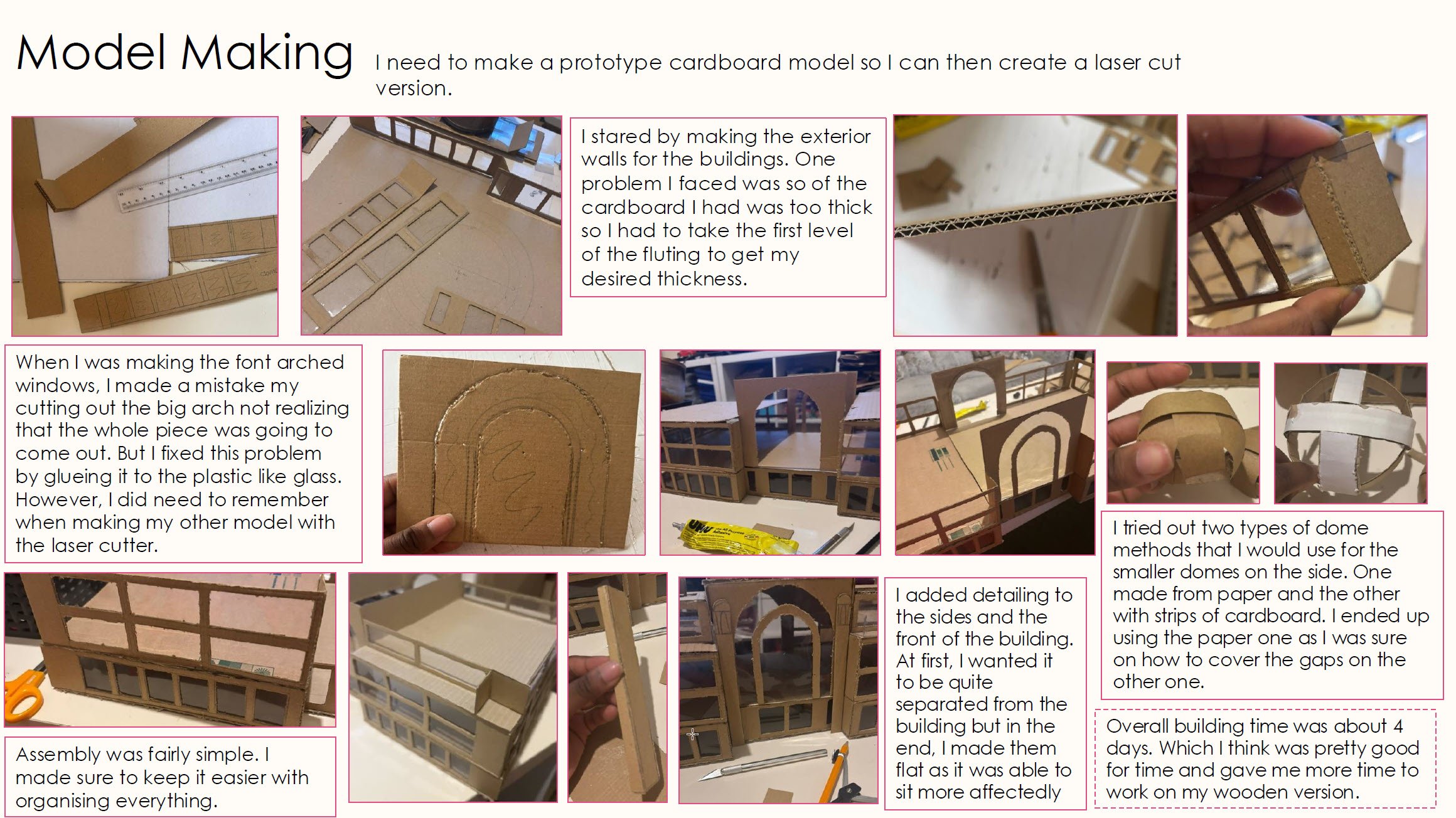 Model Making

I need to make a prototype cardboard model so I can then create a laser cut version.

I stared by making the exterior walls for the buildings. One problem I faced was so of the cardboard I had was too thick so I had to take the first level of the fluting to get my desired thickness.

When I was making the font arched windows, I made a mistake my cutting out the big arch not realizing that the whole piece was going to come out. But I fixed this problem by glueing it to the plastic like glass. However, I did need to remember when making my other model with the laser cutter.

I tried out two types of dome methods that I would use for the smaller domes on the side. One made from paper and the other with strips of cardboard. I ended up using the paper one as I was sure on how to cover the gaps on the other one.

Assembly was fairly simple. I made sure to keep it easier with organising everything.

I added detailing to the sides and the front of the building. At first, I wanted it to be quite separated from the building but in the end, I made them flat as it was able to sit more affectedly

Overall building time was about 4 days. Which I think was pretty good for time and gave me more time to work on my wooden version.