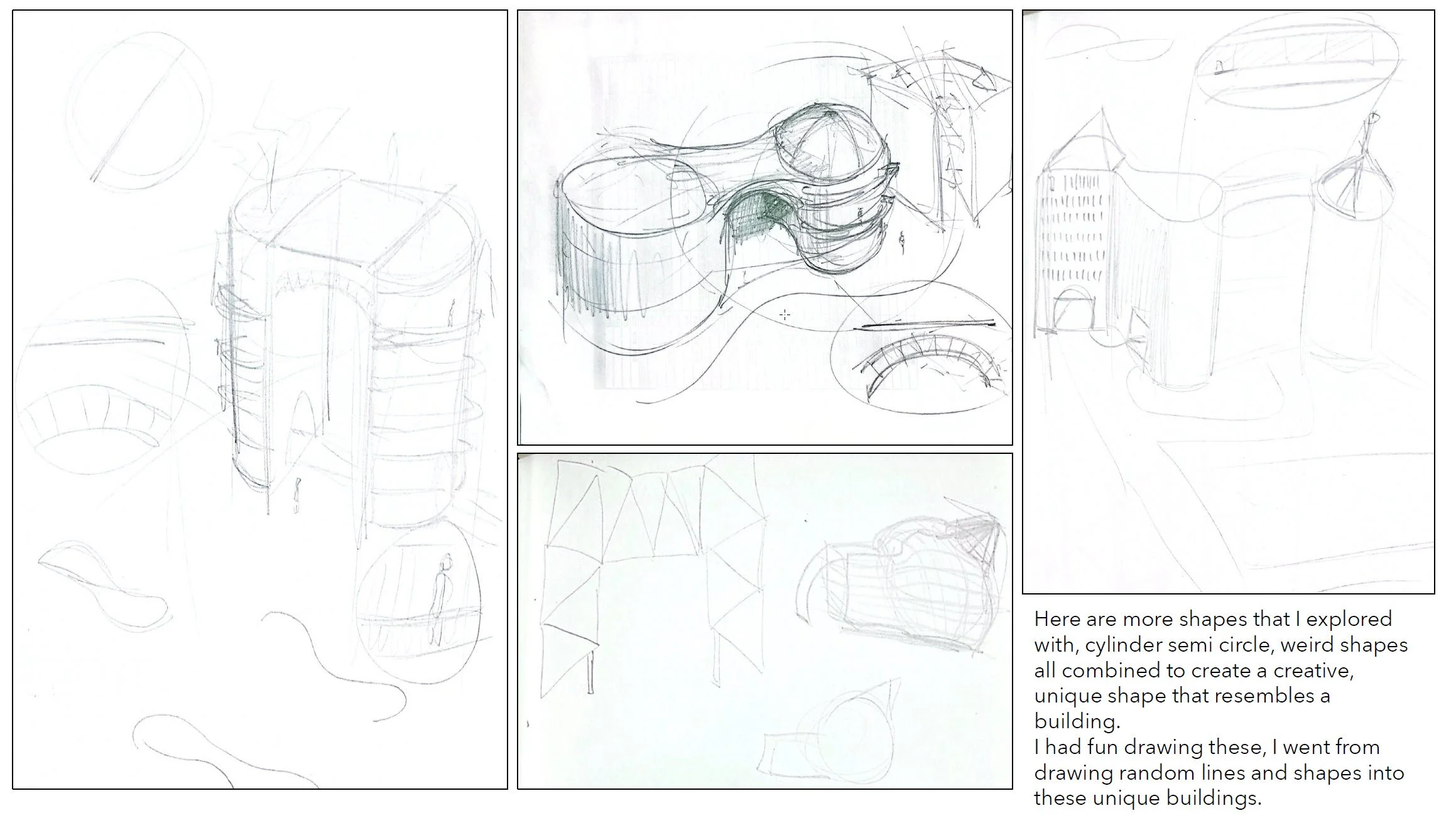 Here are more shapes that I explored with, cylinder semi circle, weird shapes all combined to create a creative, unique shape that resembles a building.
I had fun drawing these, I went from drawing random lines and shapes into these unique buildings.