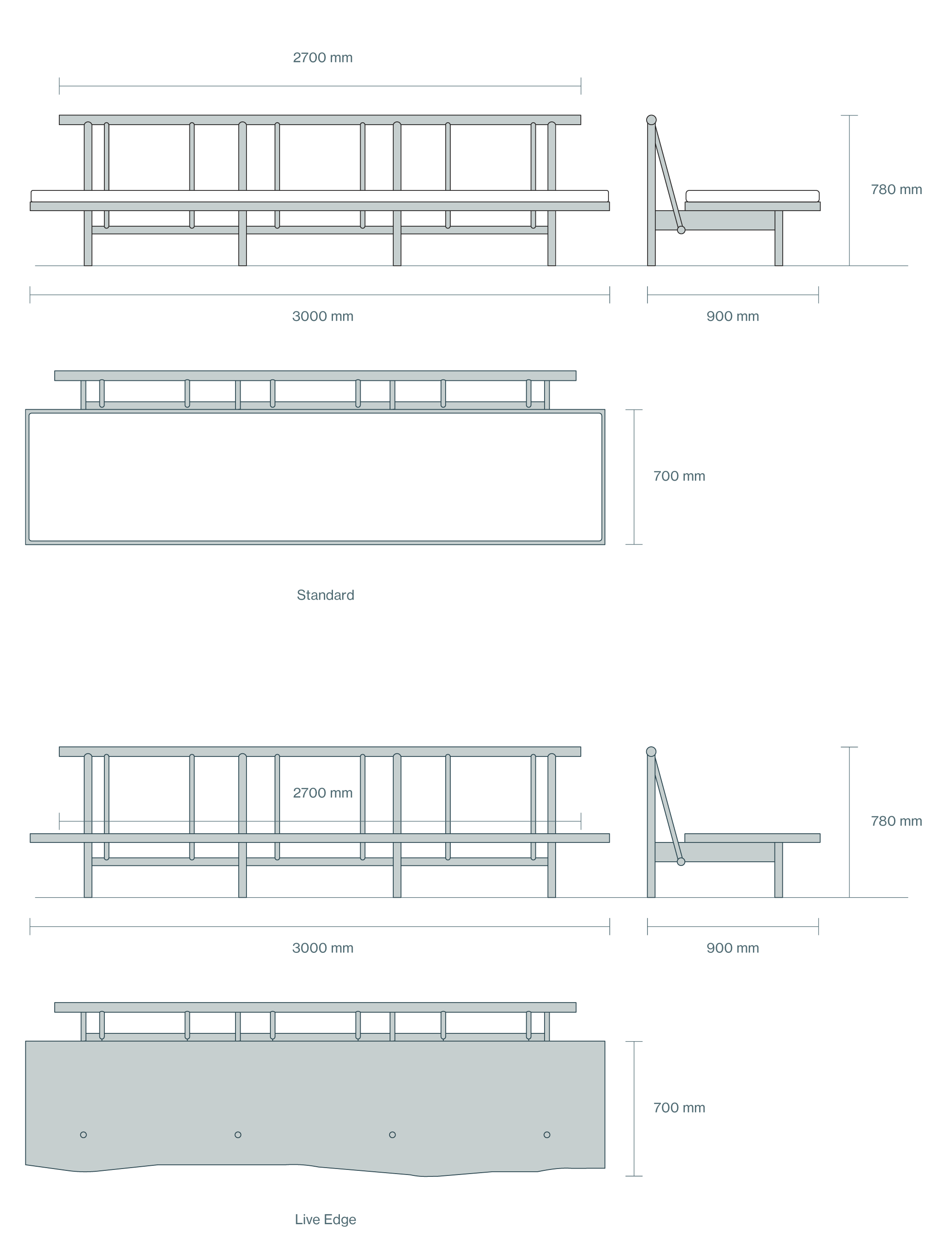 2700 mm

780 mm

3000 mm

900 mm

700 mm

Standard

2700 mm

780 mm

3000 mm

900 mm

700 mm

Live Edge