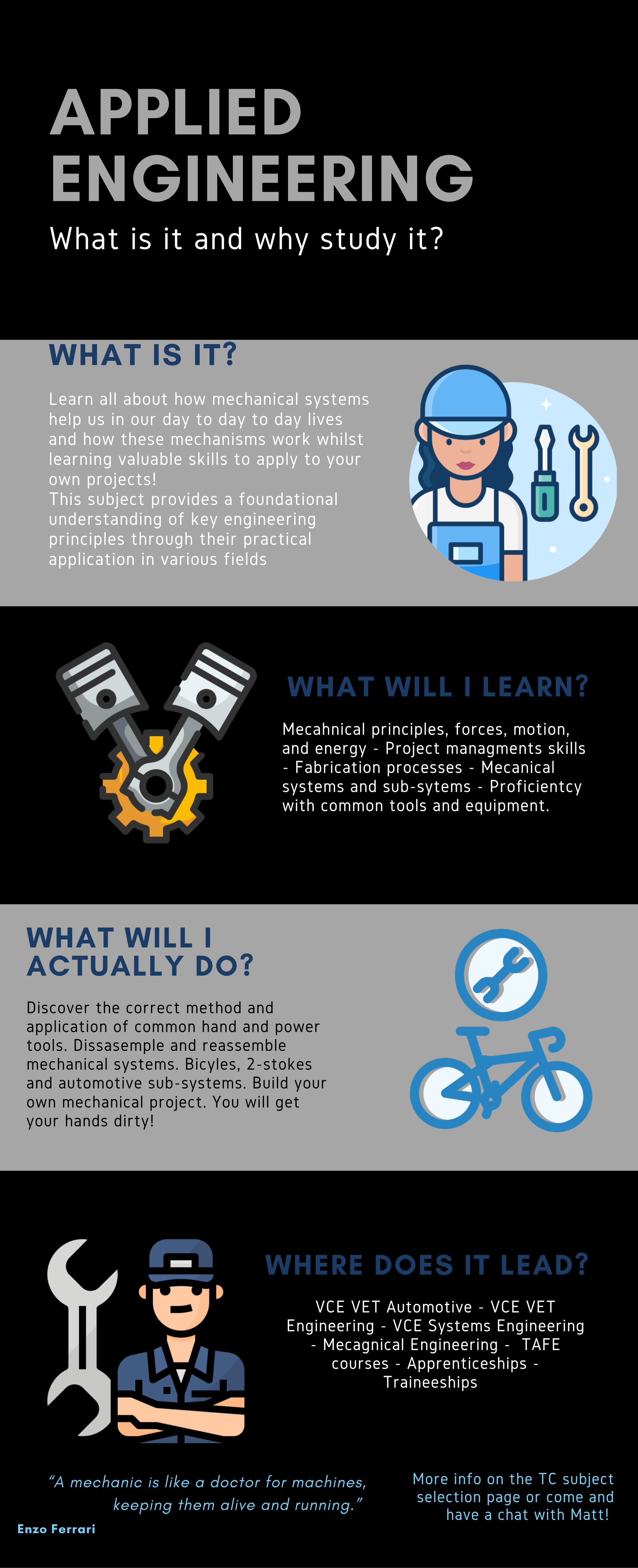 APPLIED ENGINEERING

What is it and why study it?

WHAT IS IT?

Learn all about how mechanical systems help us in our day to day to day lives and how these mechanisms work whilst learning valuable skills to apply to your own projects!
This subject provides a foundational understanding of key engineering principles through their practical application in various fields

WHAT WILL I LEARN?

Mecahnical principles, forces, motion, and energy - Project managments skills - Fabrication processes - Mecanical systems and sub-sytems - Proficientcy with common tools and equipment.

WHAT WILL I ACTUALLY DO?

Discover the correct method and application of common hand and power tools. Dissasemple and reassemble mechanical systems. Bicyles, 2-stokes and automotive sub-systems. Build your own mechanical project. You will get your hands dirty!

WHERE DOES IT LEAD?

VCE VET Automotive - VCE VET Engineering - VCE Systems Engineering - Mecagnical Engineering - TAFE courses - Apprenticeships - Traineeships

"A mechanic is like a doctor for machines, keeping them alive and running."

Enzo Ferrari

More info on the TC subject selection page or come and have a chat with Matt!