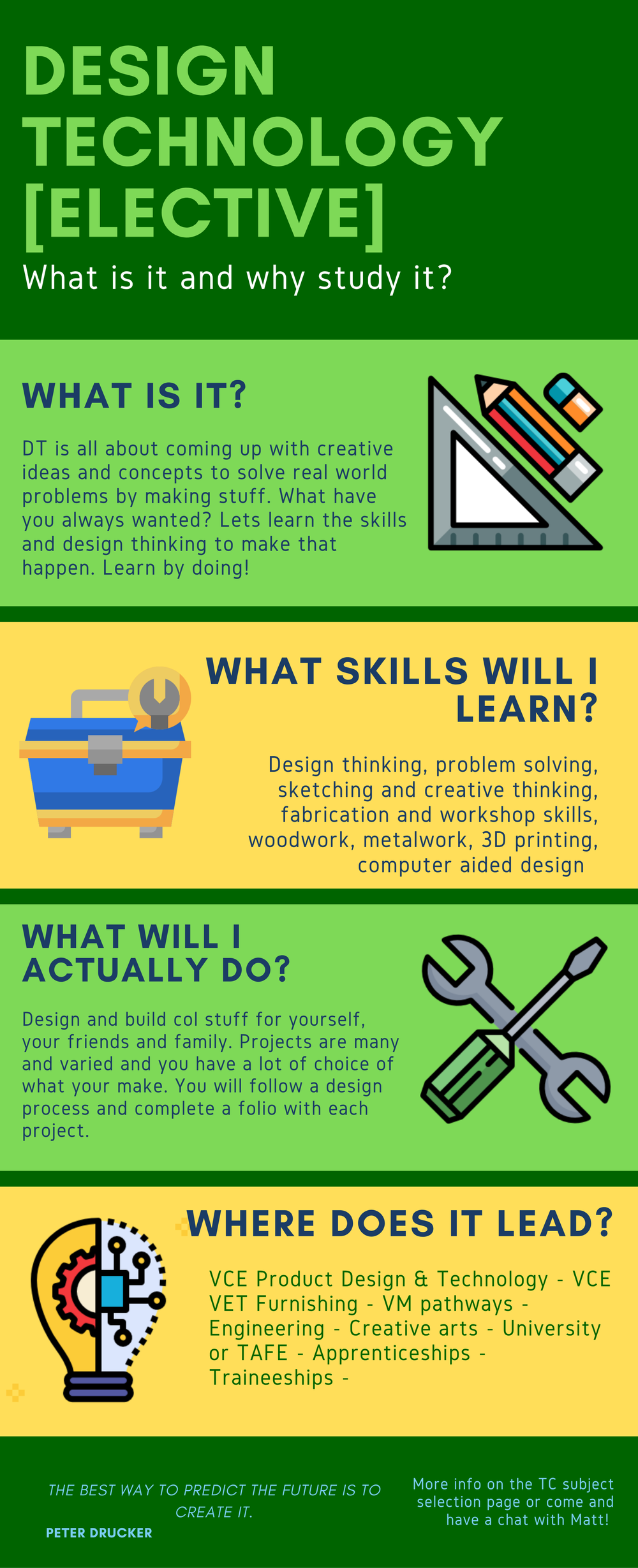 DESIGN TECHNOLOGY [ELECTIVE]

What is it and why study it?

WHAT IS IT?

DT is all about coming up with creative ideas and concepts to solve real world problems by making stuff. What have you always wanted? Lets learn the skills and design thinking to make that happen. Learn by doing!

WHAT SKILLS WILL I LEARN?

Design thinking, problem solving, sketching and creative thinking, fabrication and workshop skills, woodwork, metalwork, 3D printing, computer aided design

WHAT WILL I ACTUALLY DO?

Design and build col stuff for yourself, your friends and family. Projects are many and varied and you have a lot of choice of what your make. You will follow a design process and complete a folio with each project.

WHERE DOES IT LEAD?

VCE Product Design & Technology - VCE VET Furnishing - VM pathways - Engineering - Creative arts - University or TAFE - Apprenticeships - Traineeships -

THE BEST WAY TO PREDICT THE FUTURE IS TO CREATE IT.

PETER DRUCKER

More info on the TC subject selection page or come and have a chat with Matt!