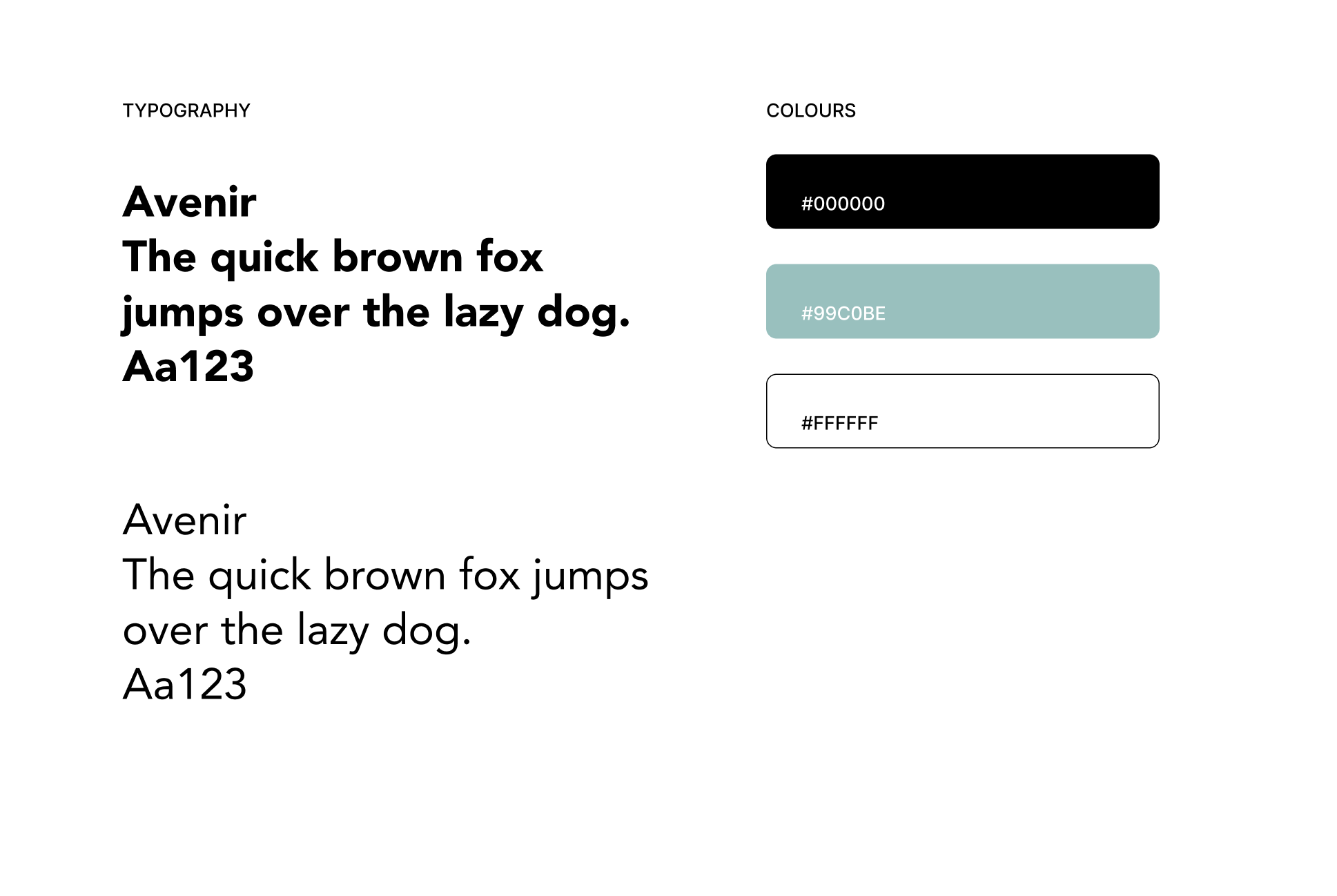 TYPOGRAPHY

Avenir
The quick brown fox jumps over the lazy dog.
Aa123

Avenir
The quick brown fox jumps over the lazy dog.
Aa123

COLOURS

#000000

#99C0BE

#FFFFFF