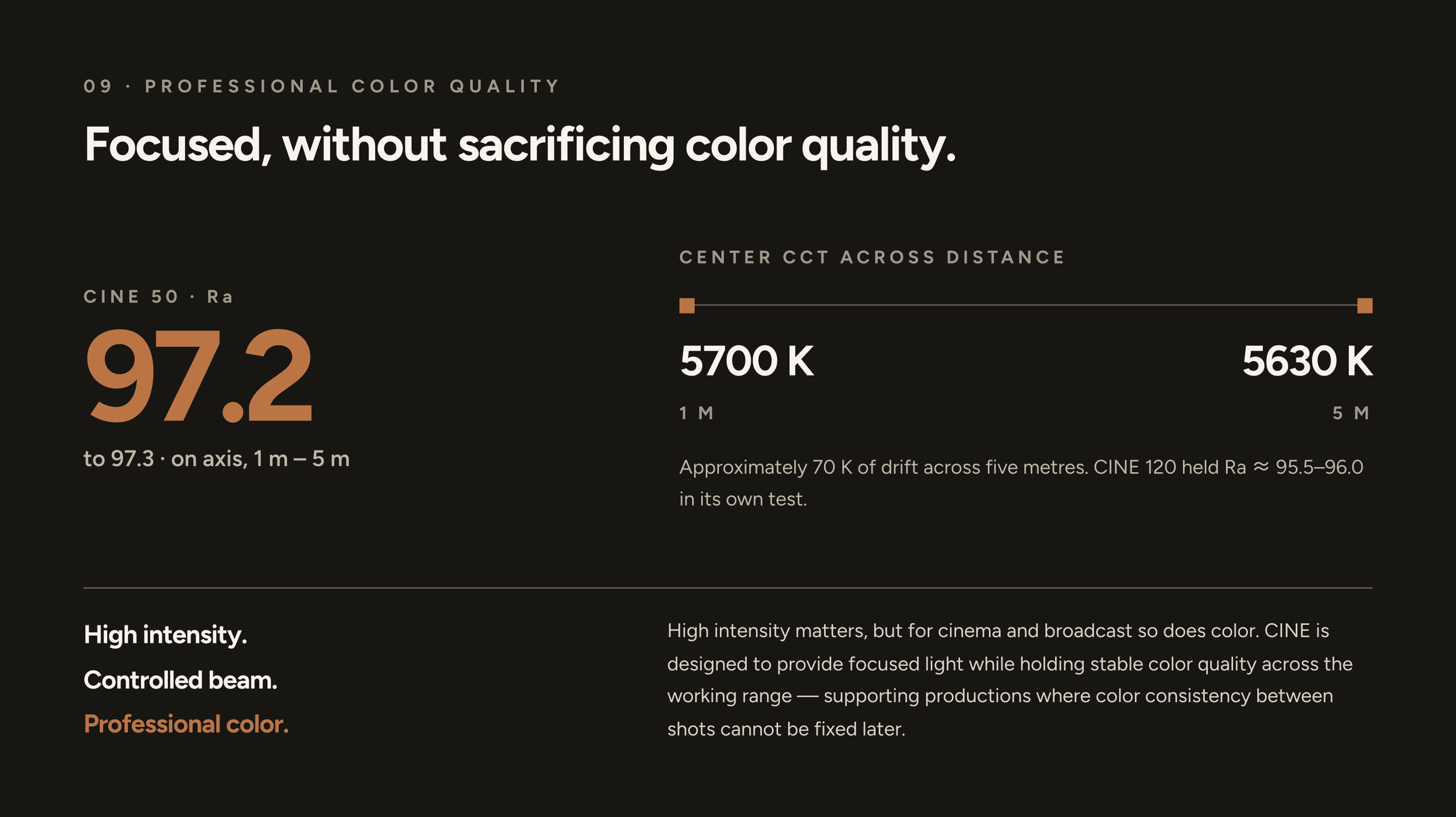 09 · PROFESSIONAL COLOR QUALITY

Focused, without sacrificing color quality.

CINE 50 · Ra

97.2

to 97.3 · on axis, 1 m – 5 m

CENTER CCT ACROSS DISTANCE

5700 K

1 M

5630 K

5 M

Approximately 70 K of drift across five metres. CINE 120 held Ra ≈ 95.5–96.0 in its own test.

High intensity.

Controlled beam.

Professional color.

High intensity matters, but for cinema and broadcast so does color. CINE is designed to provide focused light while holding stable color quality across the working range — supporting productions where color consistency between shots cannot be fixed later.