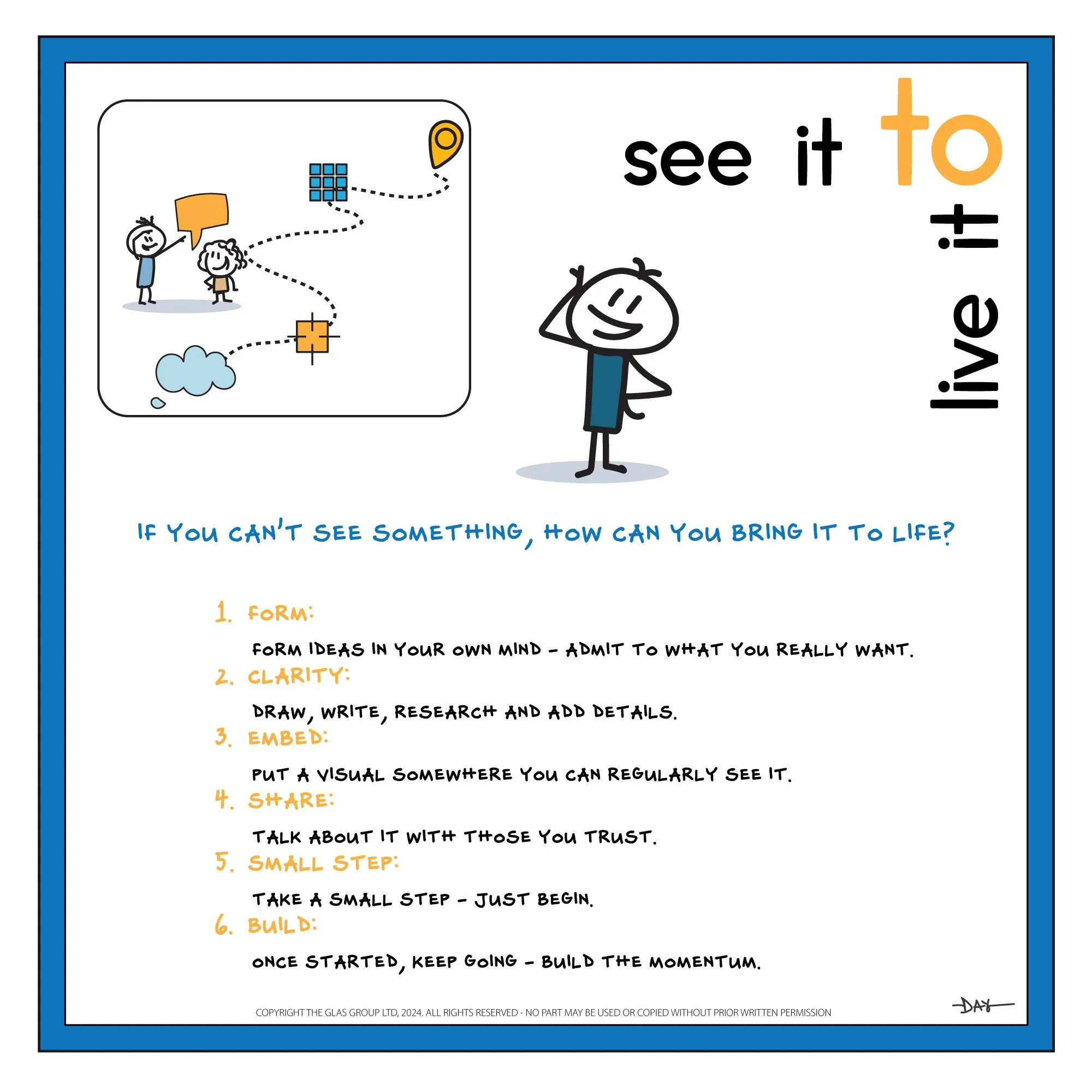 see it to live it

IF YOU CAN'T SEE SOMETHING, HOW CAN YOU BRING IT TO LIFE?

1. FORM:
FORM IDEAS IN YOUR OWN MIND - ADMIT TO WHAT YOU REALLY WANT.
2. CLARITY:
DRAW, WRITE, RESEARCH AND ADD DETAILS.
3. EMBED:
PUT A VISUAL SOMEWHERE YOU CAN REGULARLY SEE IT.
4. SHARE:
TALK ABOUT IT WITH THOSE YOU TRUST.
5. SMALL STEP:
TAKE A SMALL STEP - JUST BEGIN.
6. BUILD:
ONCE STARTED, KEEP GOING - BUILD THE MOMENTUM.

COPYRIGHT THE GLAS GROUP LTD, 2024. ALL RIGHTS RESERVED - NO PART MAY BE USED OR COPIED WITHOUT PRIOR WRITTEN PERMISSION

DAY