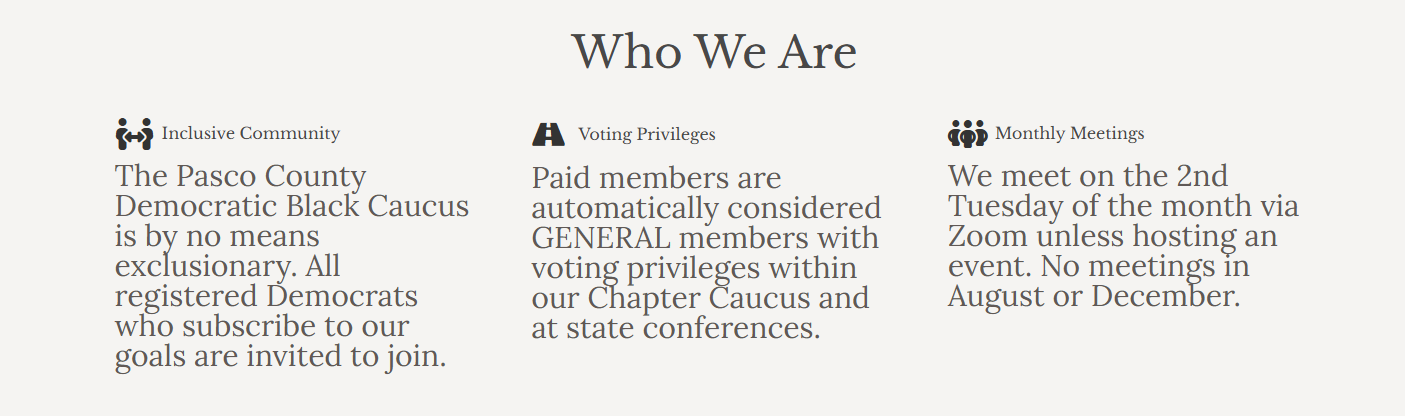 Who We Are

Inclusive Community

The Pasco County Democratic Black Caucus is by no means exclusionary. All registered Democrats who subscribe to our goals are invited to join.

Voting Privileges

Paid members are automatically considered GENERAL members with voting privileges within our Chapter Caucus and at state conferences.

Monthly Meetings

We meet on the 2nd Tuesday of the month via Zoom unless hosting an event. No meetings in August or December.