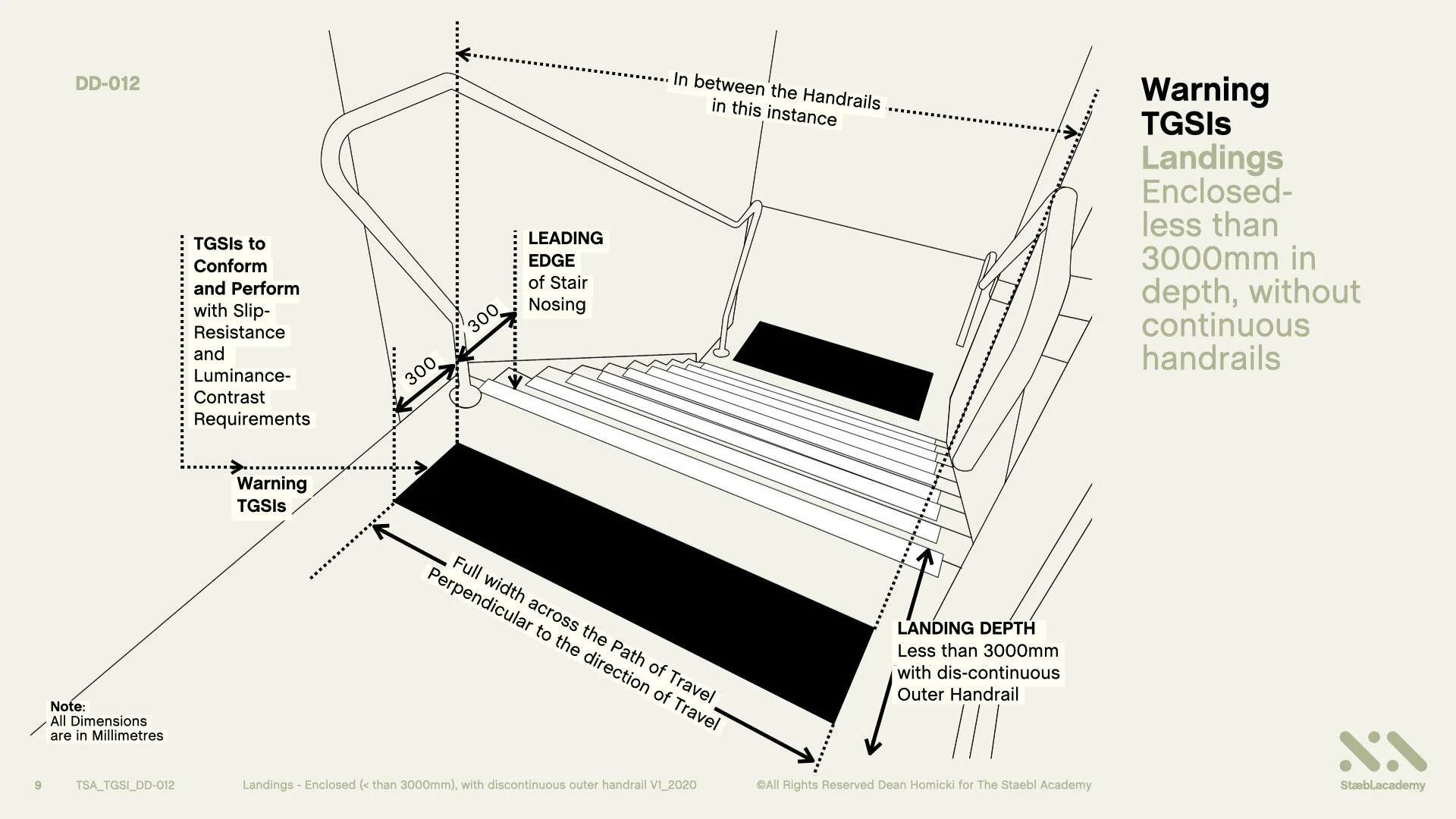 DD-012

In between the Handrails in this instance

Warning TGSIs
Landings
Enclosed- less than 3000mm in depth, without continuous handrails

TGSIs to Conform and Perform with Slip-Resistance and Luminance-Contrast Requirements

LEADING EDGE of Stair Nosing

300

300

Warning TGSIs

Full width across the Path of Travel Perpendicular to the direction of Travel

LANDING DEPTH
Less than 3000mm with dis-continuous Outer Handrail

Note:
All Dimensions are in Millimetres

9 TSA_TGSI_DD-012 Landings - Enclosed (< than 3000mm), with discontinuous outer handrail V1_2020 ©All Rights Reserved Dean Homicki for The Staebl Academy

Stæbl.academy