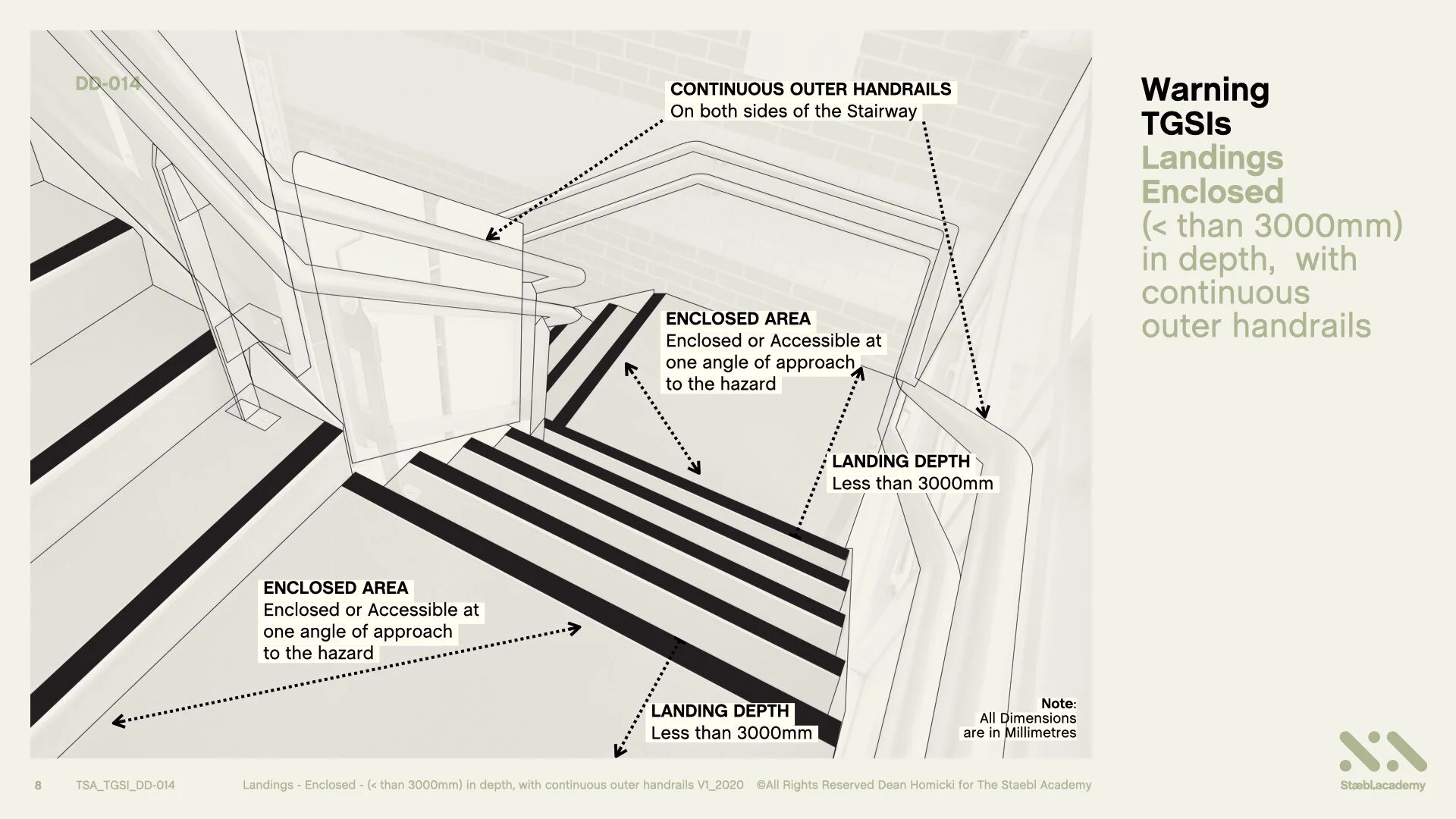 DD-014

CONTINUOUS OUTER HANDRAILS
On both sides of the Stairway

ENCLOSED AREA
Enclosed or Accessible at one angle of approach to the hazard

LANDING DEPTH
Less than 3000mm

ENCLOSED AREA
Enclosed or Accessible at one angle of approach to the hazard

LANDING DEPTH
Less than 3000mm

Note:
All Dimensions are in Millimetres

Warning TGSIs
Landings Enclosed
(< than 3000mm) in depth, with continuous outer handrails

8 TSA_TGSI_DD-014 Landings - Enclosed - (< than 3000mm) in depth, with continuous outer handrails V1_2020 ©All Rights Reserved Dean Homicki for The Staebl Academy

Stæbl.academy