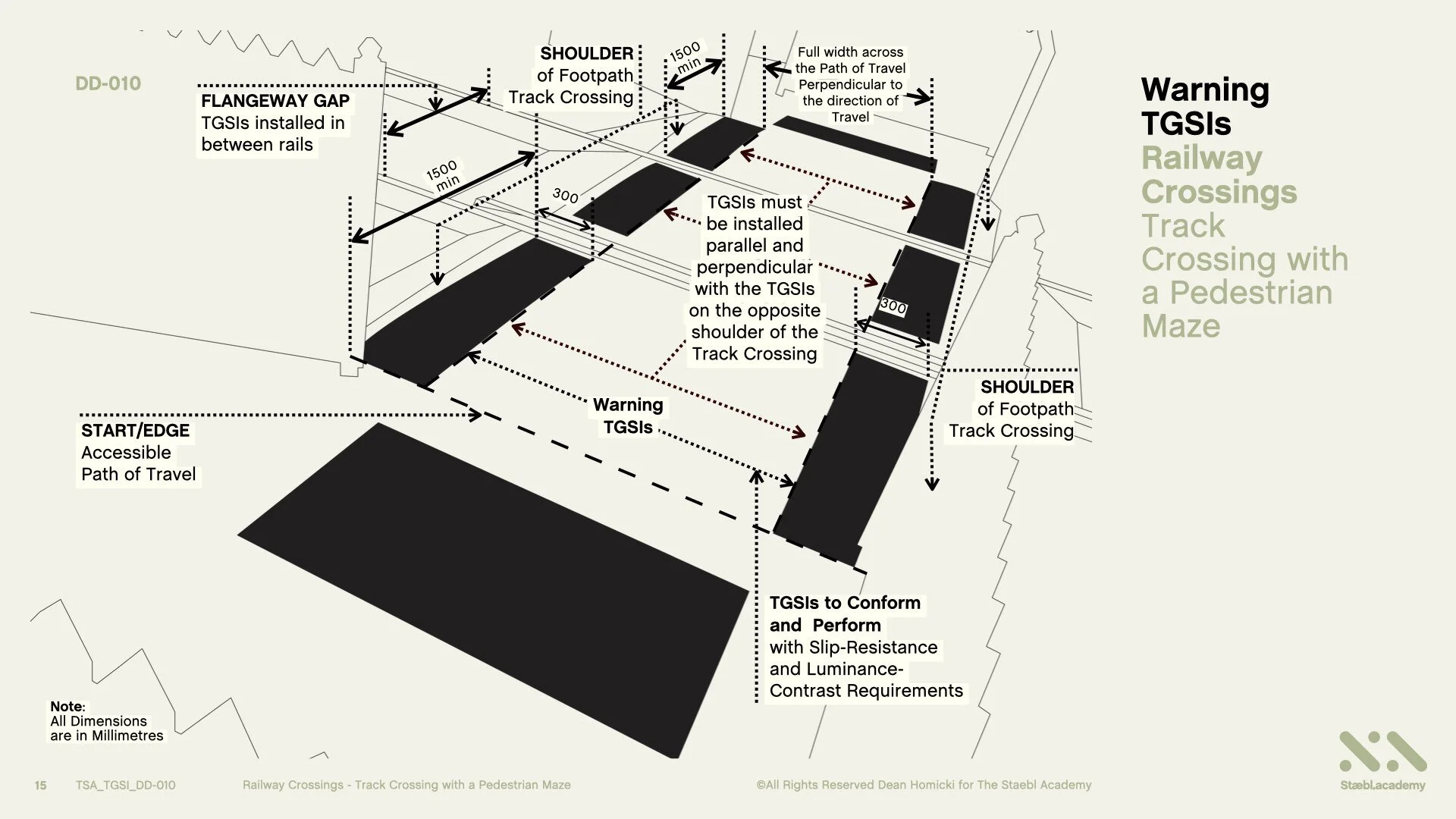 DD-010

FLANGEWAY GAP
TGSIs installed in between rails

SHOULDER
of Footpath
Track Crossing

1500 min

Full width across the Path of Travel Perpendicular to the direction of Travel

1500 min

300

TGSIs must be installed parallel and perpendicular with the TGSIs on the opposite shoulder of the Track Crossing

300

SHOULDER
of Footpath
Track Crossing

Warning
TGSIs

START/EDGE
Accessible
Path of Travel

TGSIs to Conform and Perform
with Slip-Resistance and Luminance-Contrast Requirements

Note:
All Dimensions are in Millimetres

Warning
TGSIs
Railway
Crossings
Track
Crossing with
a Pedestrian
Maze

15 TSA_TGSI_DD-010 Railway Crossings - Track Crossing with a Pedestrian Maze ©All Rights Reserved Dean Homicki for The Staebl Academy

Stæbl.academy