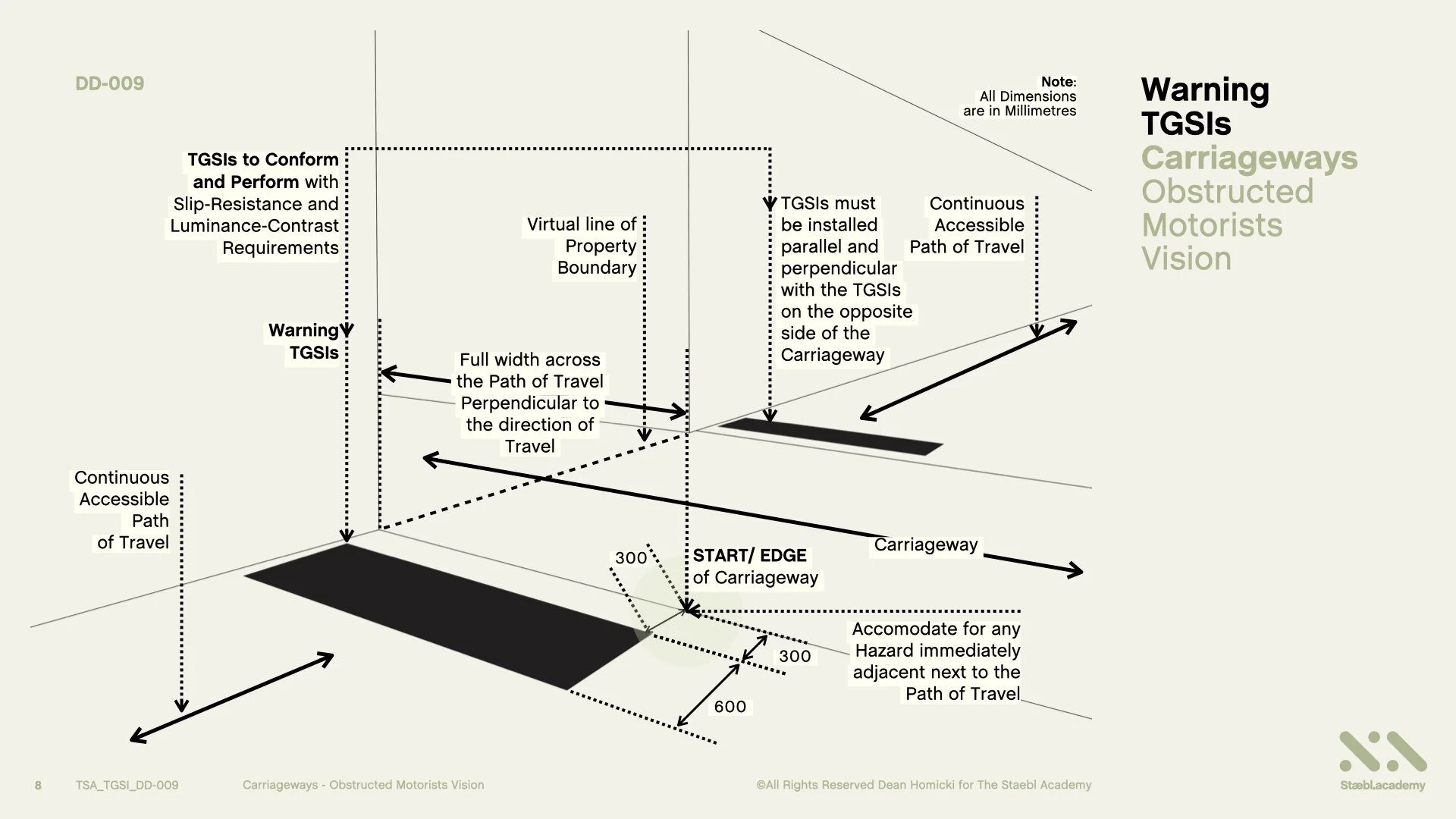 DD-009

Note:
All Dimensions
are in Millimetres

Warning
TGSIs
Carriageways
Obstructed
Motorists
Vision

TGSIs to Conform and Perform with Slip-Resistance and Luminance-Contrast Requirements

Virtual line of Property Boundary

TGSIs must be installed parallel and perpendicular with the TGSIs on the opposite side of the Carriageway

Continuous Accessible Path of Travel

Warning TGSIs

Full width across the Path of Travel Perpendicular to the direction of Travel

Continuous Accessible Path of Travel

Carriageway

300

START/ EDGE of Carriageway

Accomodate for any Hazard immediately adjacent next to the Path of Travel

300

600

8 TSA_TGSI_DD-009 Carriageways - Obstructed Motorists Vision ©All Rights Reserved Dean Homicki for The Staebl Academy

Stæbl.academy