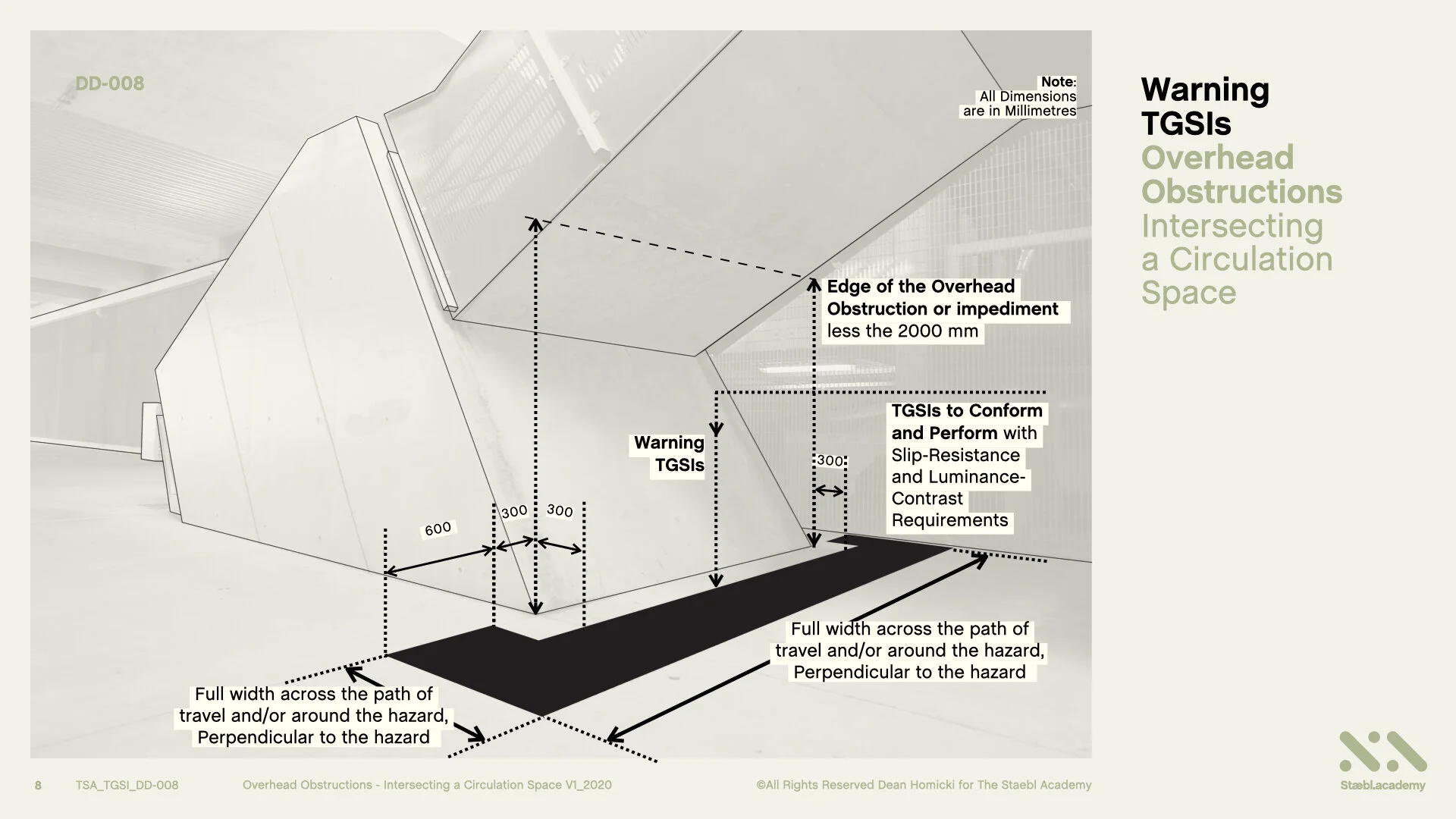 DD-008

Note:
All Dimensions
are in Millimetres

Warning TGSIs
Overhead Obstructions
Intersecting a Circulation Space

Edge of the Overhead Obstruction or impediment less the 2000 mm

TGSIs to Conform and Perform with Slip-Resistance and Luminance-Contrast Requirements

Warning TGSIs

300

600

300

300

Full width across the path of travel and/or around the hazard, Perpendicular to the hazard

Full width across the path of travel and/or around the hazard, Perpendicular to the hazard

8 TSA_TGSI_DD-008 Overhead Obstructions - Intersecting a Circulation Space V1_2020 ©All Rights Reserved Dean Homicki for The Staebl Academy

Stæbl.academy