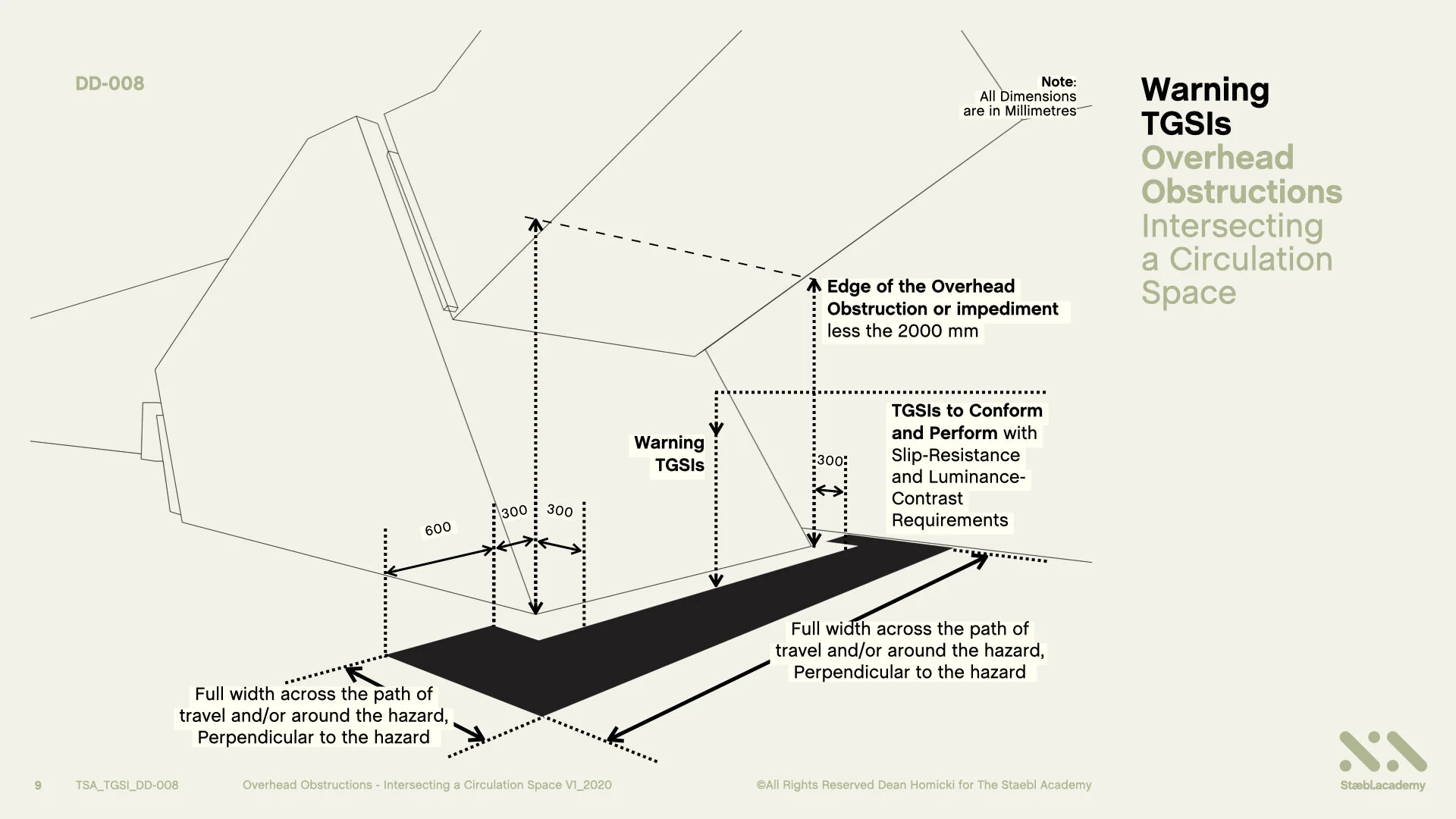 DD-008

Note:
All Dimensions
are in Millimetres

Warning
TGSIs
Overhead
Obstructions
Intersecting
a Circulation
Space

Edge of the Overhead Obstruction or impediment less the 2000 mm

TGSIs to Conform and Perform with Slip-Resistance and Luminance-Contrast Requirements

Warning TGSIs

300

600

300

300

Full width across the path of travel and/or around the hazard, Perpendicular to the hazard

Full width across the path of travel and/or around the hazard, Perpendicular to the hazard

9 TSA_TGSI_DD-008 Overhead Obstructions - Intersecting a Circulation Space V1_2020 ©All Rights Reserved Dean Homicki for The Staebl Academy

Stæbl.academy