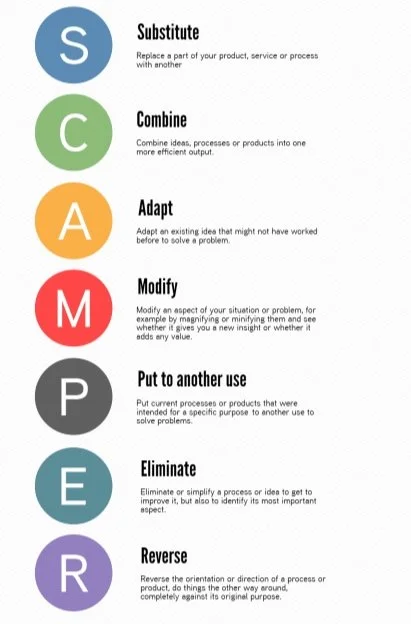 S

Substitute

Replace a part of your product, service or process with another

C

Combine

Combine ideas, processes or products into one more efficient output.

A

Adapt

Adapt an existing idea that might not have worked before to solve a problem.

M

Modify

Modify an aspect of your situation or problem, for example by magnifying or minifying them and see whether it gives you a new insight or whether it adds any value.

P

Put to another use

Put current processes or products that were intended for a specific purpose to another use to solve problems.

E

Eliminate

Eliminate or simplify a process or idea to get to improve it, but also to identify its most important aspect.

R

Reverse

Reverse the orientation or direction of a process or product, do things the other way around, completely against its original purpose.