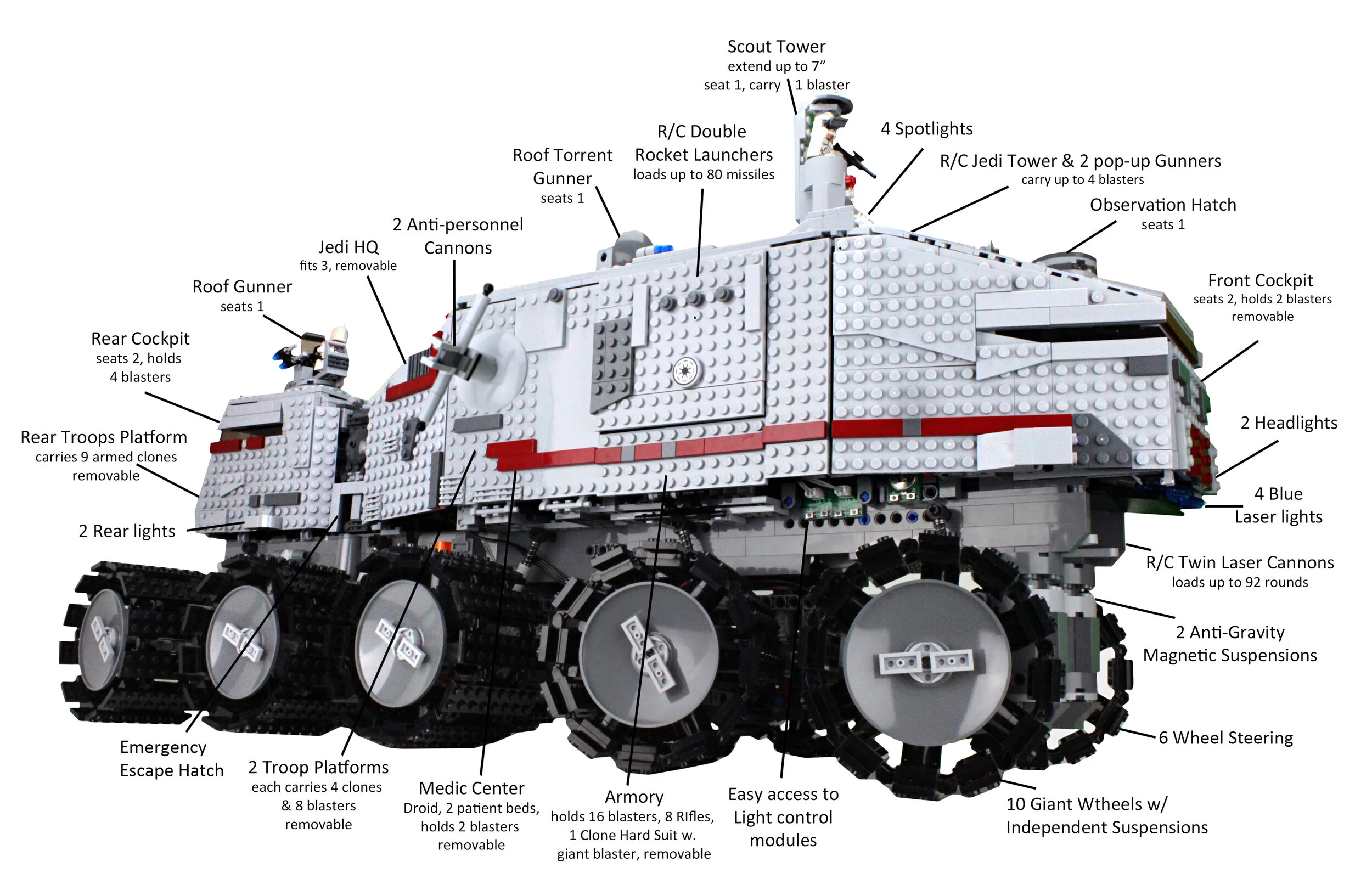 Scout Tower
extend up to 7”
seat 1, carry 1 blaster

R/C Double Rocket Launchers
loads up to 80 missiles

4 Spotlights

R/C Jedi Tower & 2 pop-up Gunners
carry up to 4 blasters

Roof Torrent Gunner
seats 1

Observation Hatch
seats 1

2 Anti-personnel Cannons

Jedi HQ
fits 3, removable

Roof Gunner
seats 1

Front Cockpit
seats 2, holds 2 blasters removable

Rear Cockpit
seats 2, holds 4 blasters

2 Headlights

Rear Troops Platform
carries 9 armed clones removable

4 Blue Laser lights

2 Rear lights

R/C Twin Laser Cannons
loads up to 92 rounds

2 Anti-Gravity Magnetic Suspensions

6 Wheel Steering

Emergency Escape Hatch

2 Troop Platforms
each carries 4 clones & 8 blasters removable

Medic Center
Droid, 2 patient beds, holds 2 blasters removable

Armory
holds 16 blasters, 8 RIfles, 1 Clone Hard Suit w. giant blaster, removable

Easy access to Light control modules

10 Giant Wtheels w/ Independent Suspensions