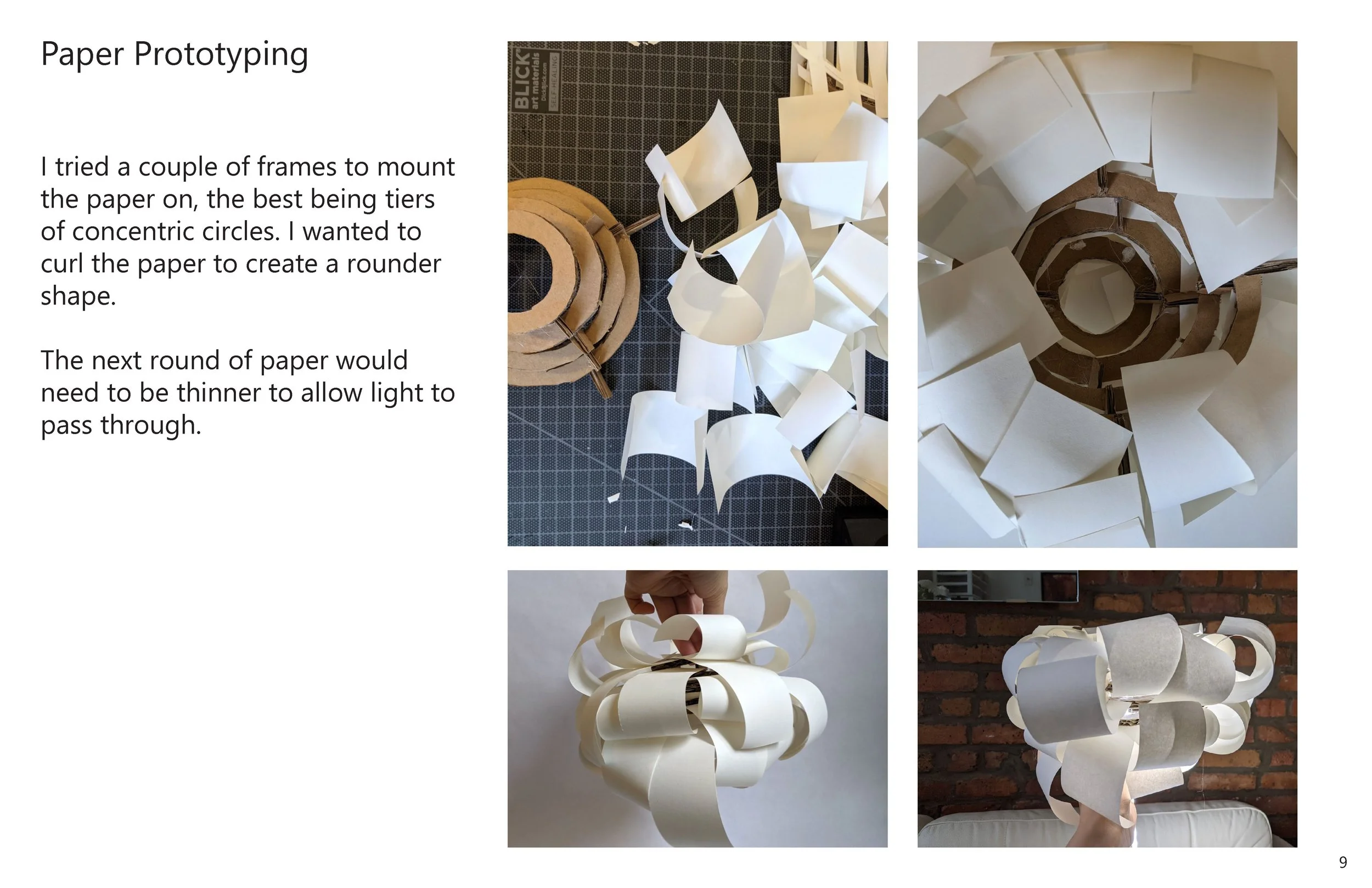 Paper Prototyping

I tried a couple of frames to mount the paper on, the best being tiers of concentric circles. I wanted to curl the paper to create a rounder shape.

The next round of paper would need to be thinner to allow light to pass through.

BLICK art materials DickBlick.com SELF-HEALING

9