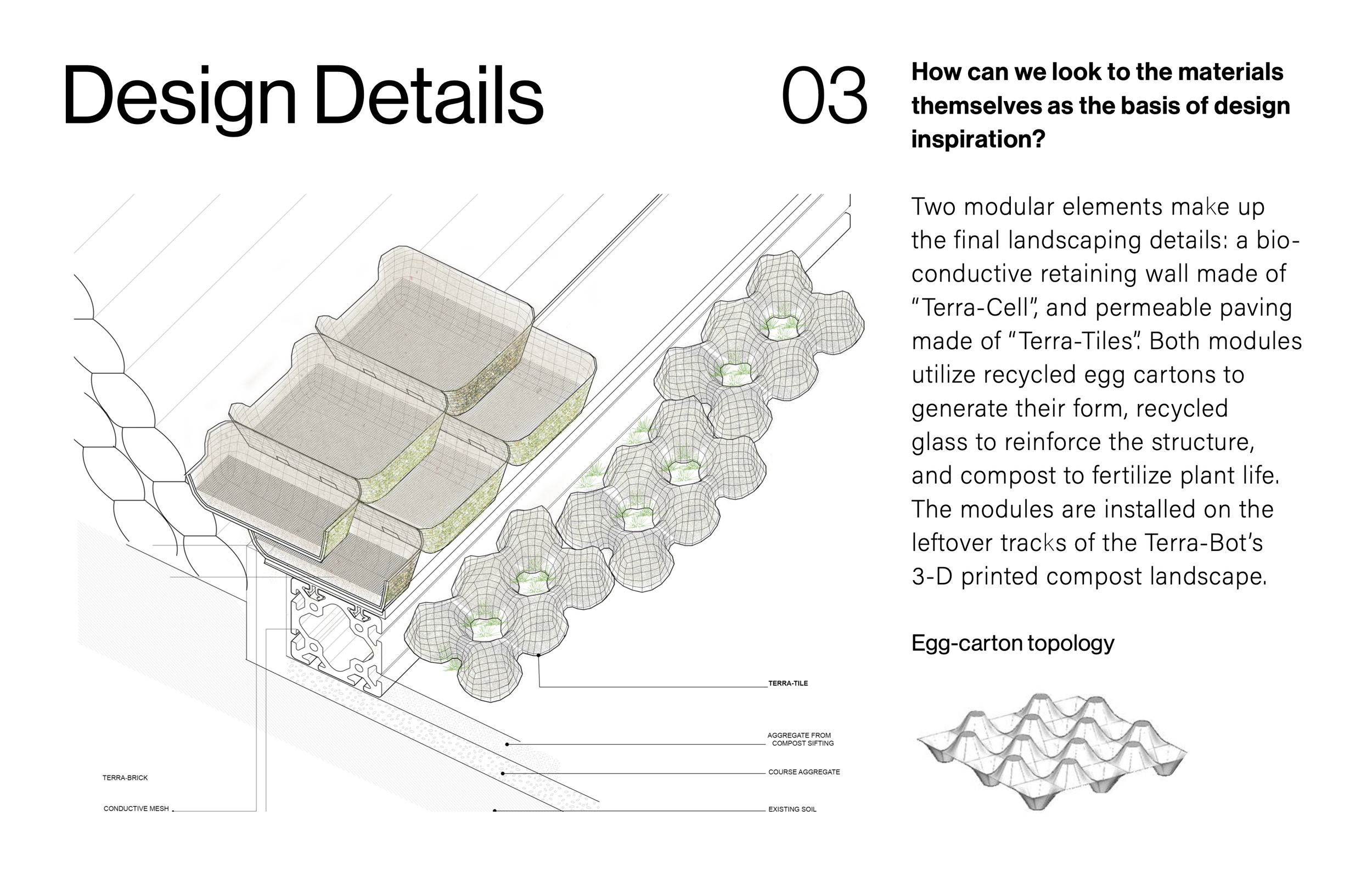 Design Details

03

How can we look to the materials themselves as the basis of design inspiration?

Two modular elements make up the final landscaping details: a bio-conductive retaining wall made of "Terra-Cell", and permeable paving made of "Terra-Tiles". Both modules utilize recycled egg cartons to generate their form, recycled glass to reinforce the structure, and compost to fertilize plant life. The modules are installed on the leftover tracks of the Terra-Bot's 3-D printed compost landscape.

Egg-carton topology

TERRA-TILE

AGGREGATE FROM COMPOST SIFTING

COURSE AGGREGATE

EXISTING SOIL

TERRA-BRICK

CONDUCTIVE MESH